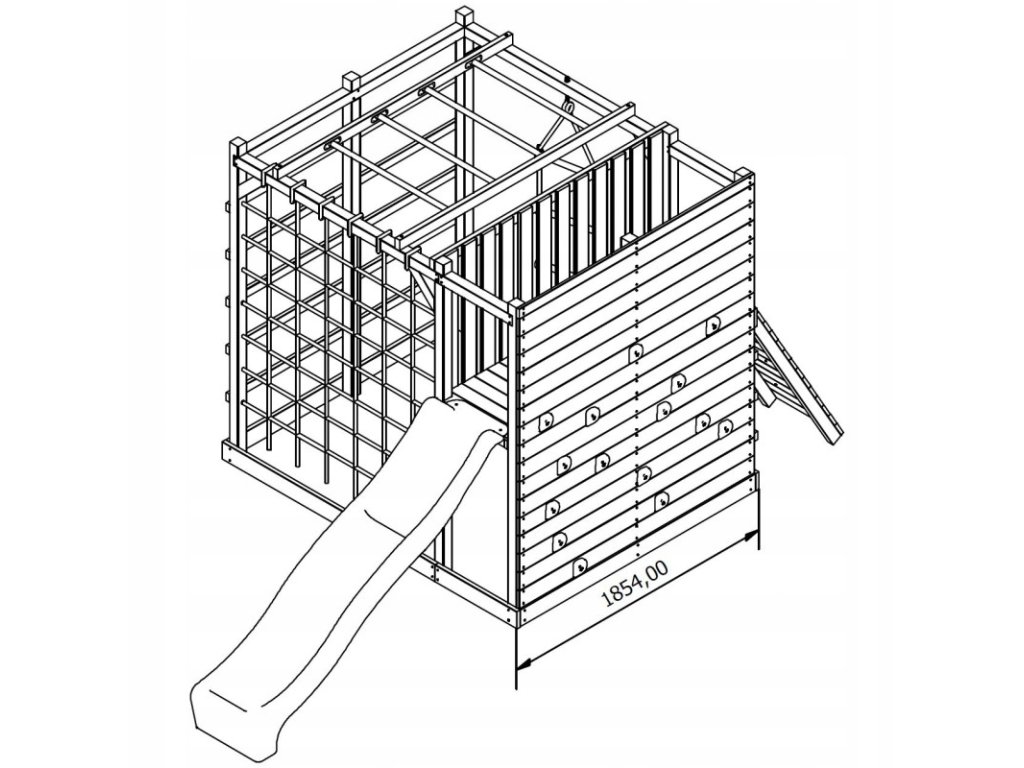 1854,00