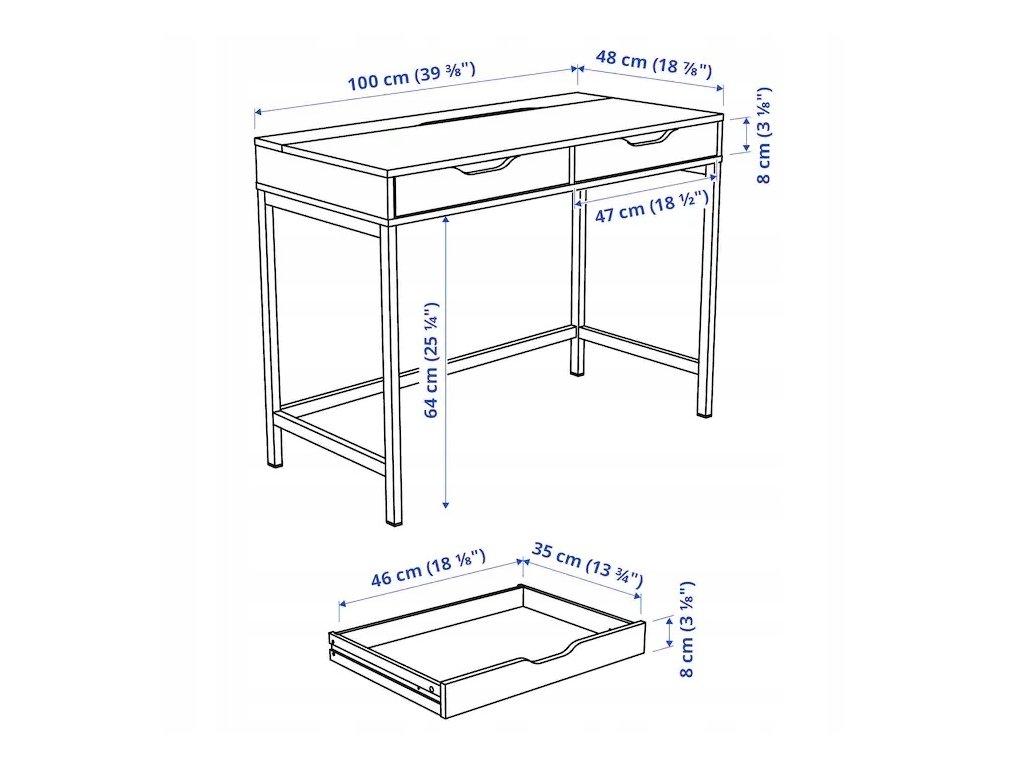 100 cm (39 ⅜")
48 cm (18 ⅞")
8 cm (3 ⅛")
47 cm (18 ½")
64 cm (25 ¼")
46 cm (18 ⅛")
35 cm (13 ¾")
8 cm (3 ⅛")