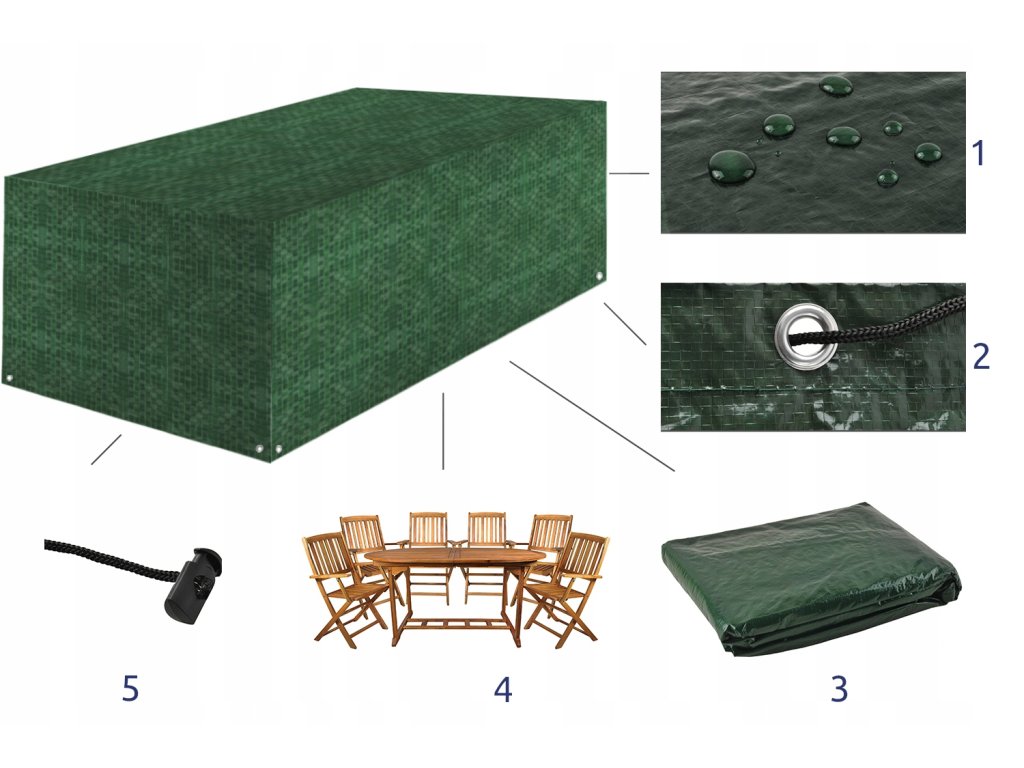 1

2

5

4

3