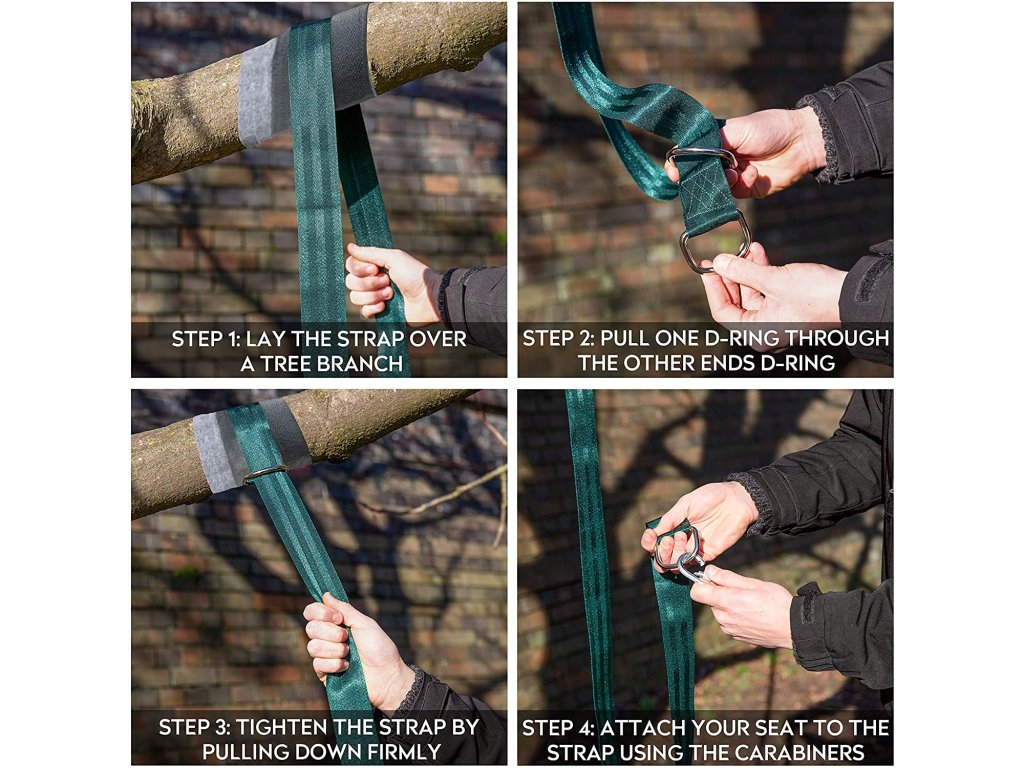 STEP 1: LAY THE STRAP OVER A TREE BRANCH

STEP 2: PULL ONE D-RING THROUGH THE OTHER ENDS D-RING

STEP 3: TIGHTEN THE STRAP BY PULLING DOWN FIRMLY

STEP 4: ATTACH YOUR SEAT TO THE STRAP USING THE CARABINERS