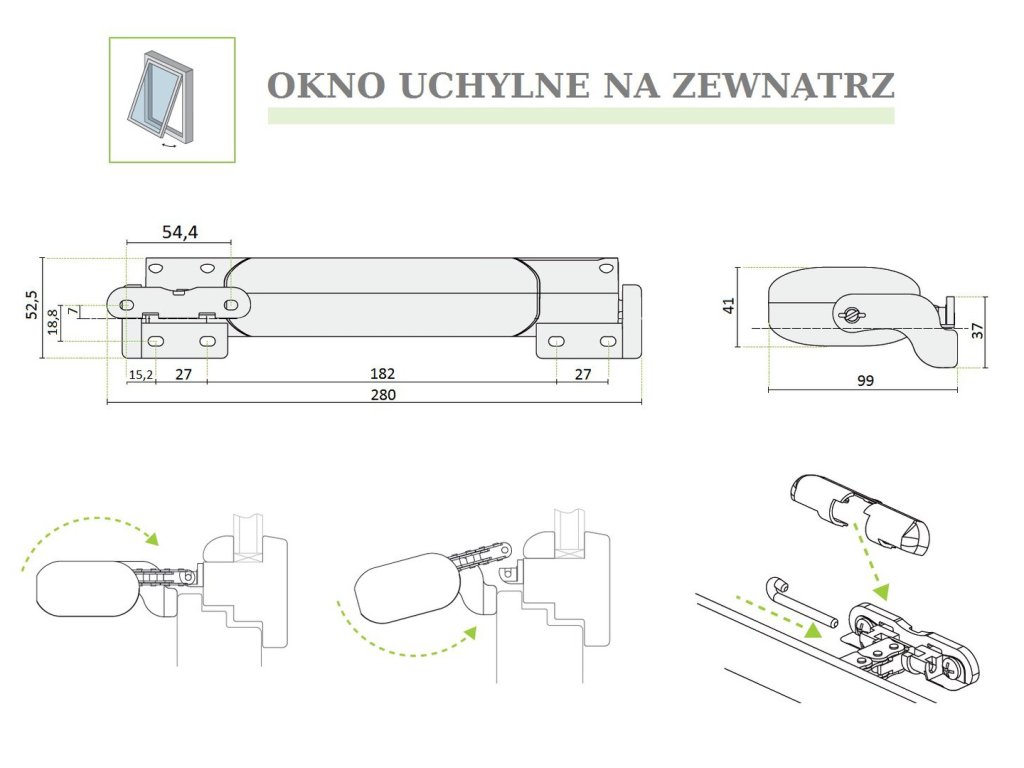 OKNO UCHYLNE NA ZEWNĄTRZ

54,4

52,5

18,8

7

15,2

27

182

27

280

41

37

99