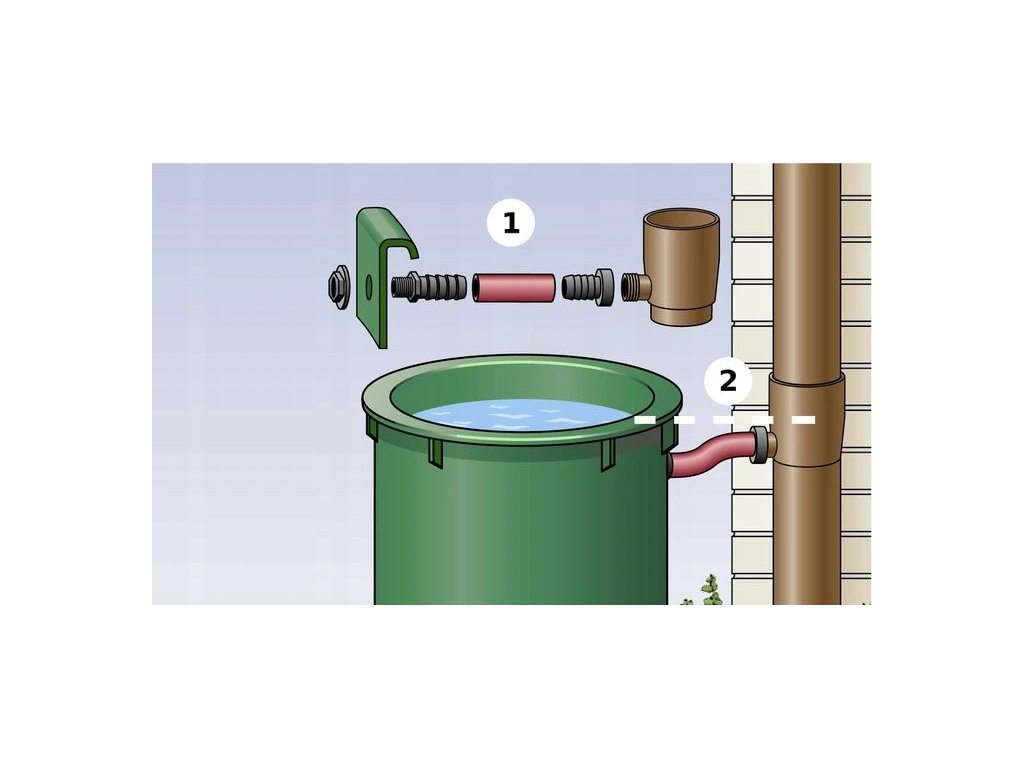 1

2