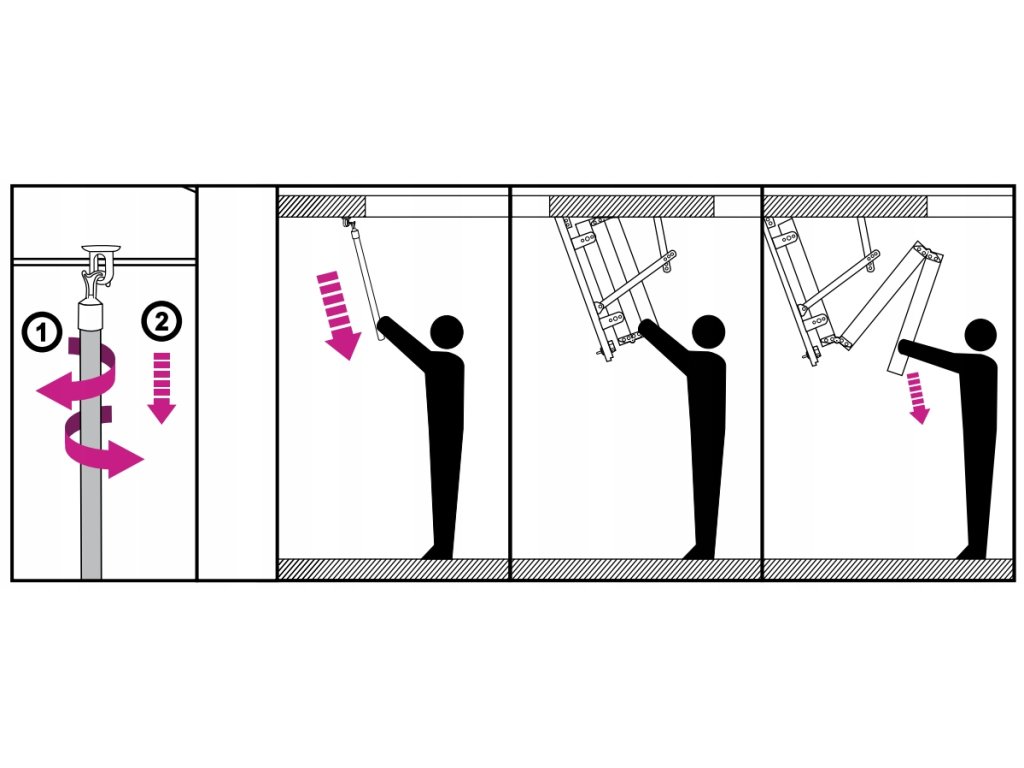 1
2