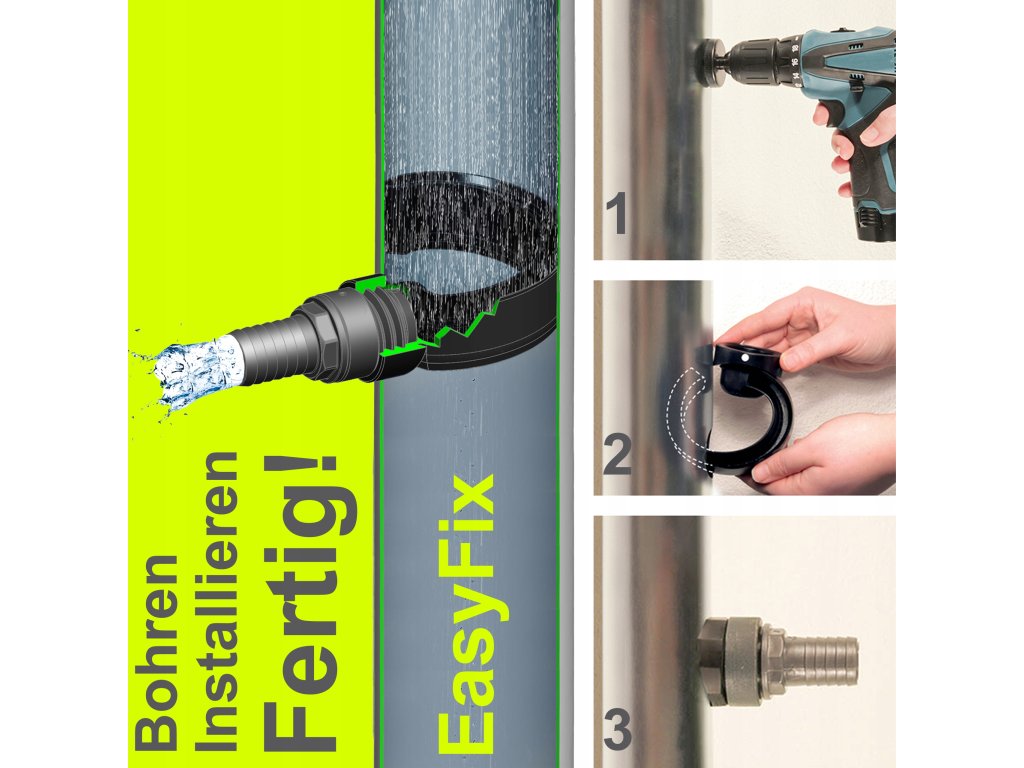 Bohren
Installieren
Fertig!

EasyFix

1

2

3