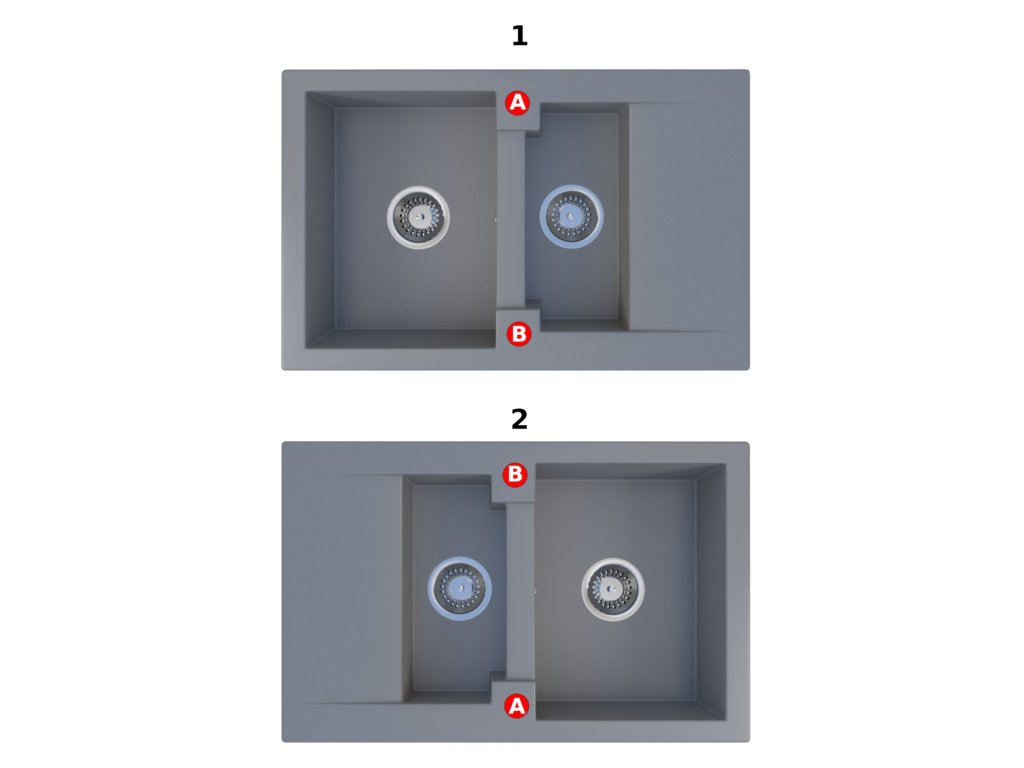 1

A

B

2

B

A