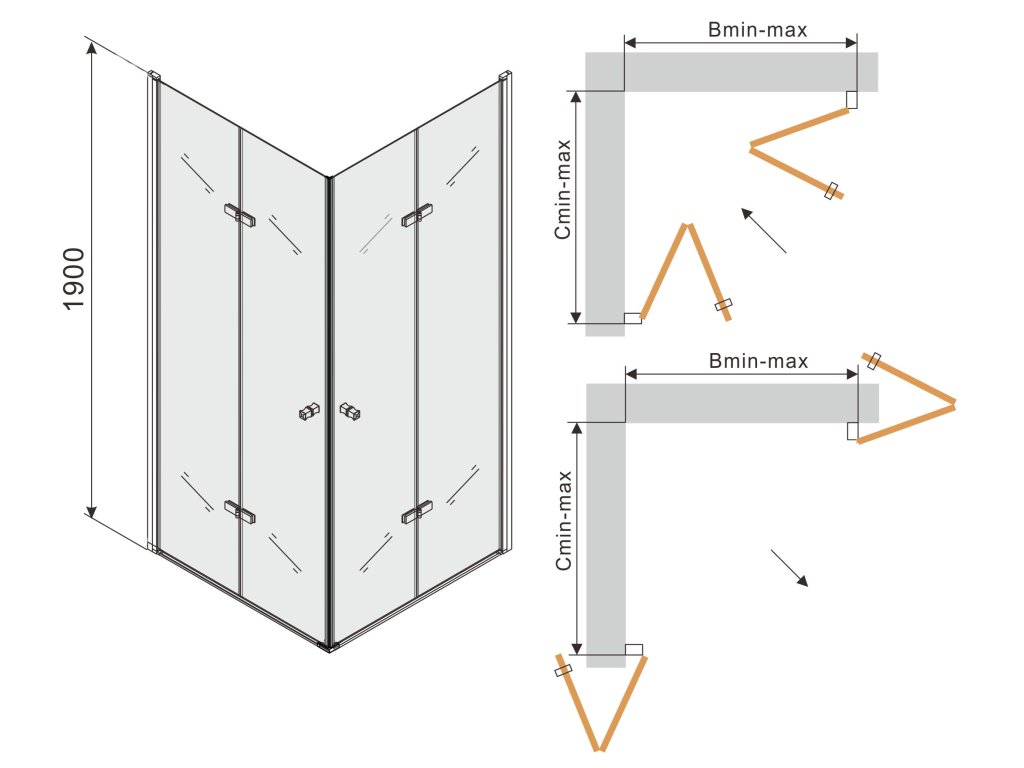 1900

Bmin-max

Cmin-max

Bmin-max

Cmin-max