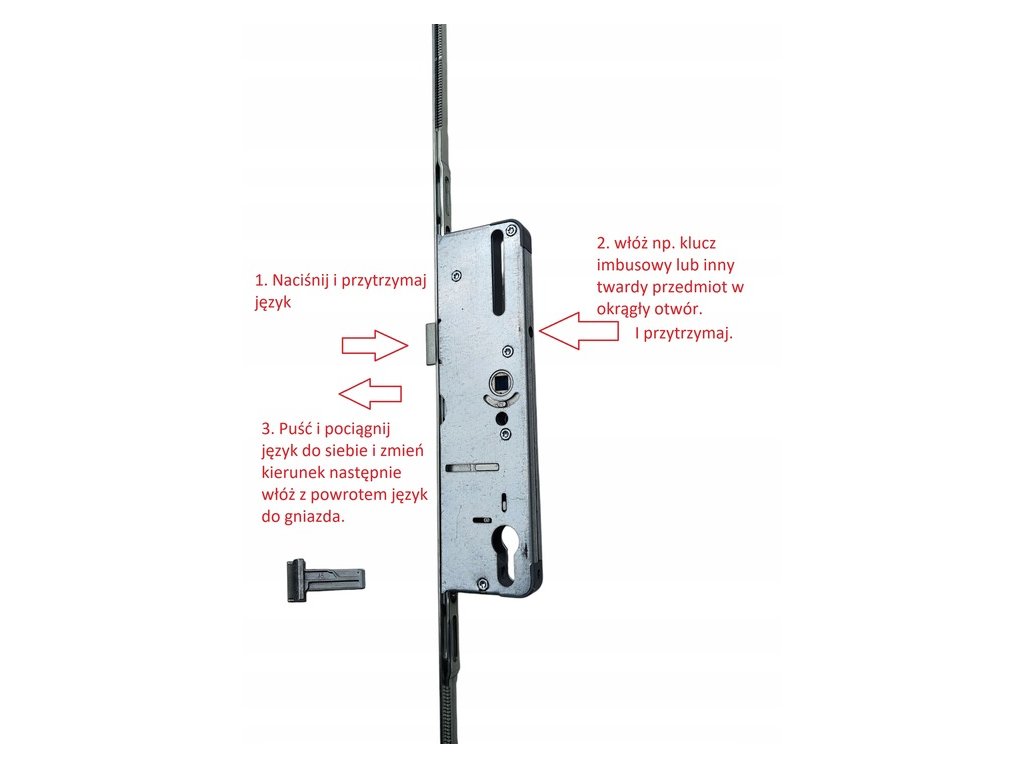 1. Naciśnij i przytrzymaj język

2. włóż np. klucz imbusowy lub inny twardy przedmiot w okrągły otwór. I przytrzymaj.

3. Puść i pociągnij język do siebie i zmień kierunek następnie włóż z powrotem język do gniazda.