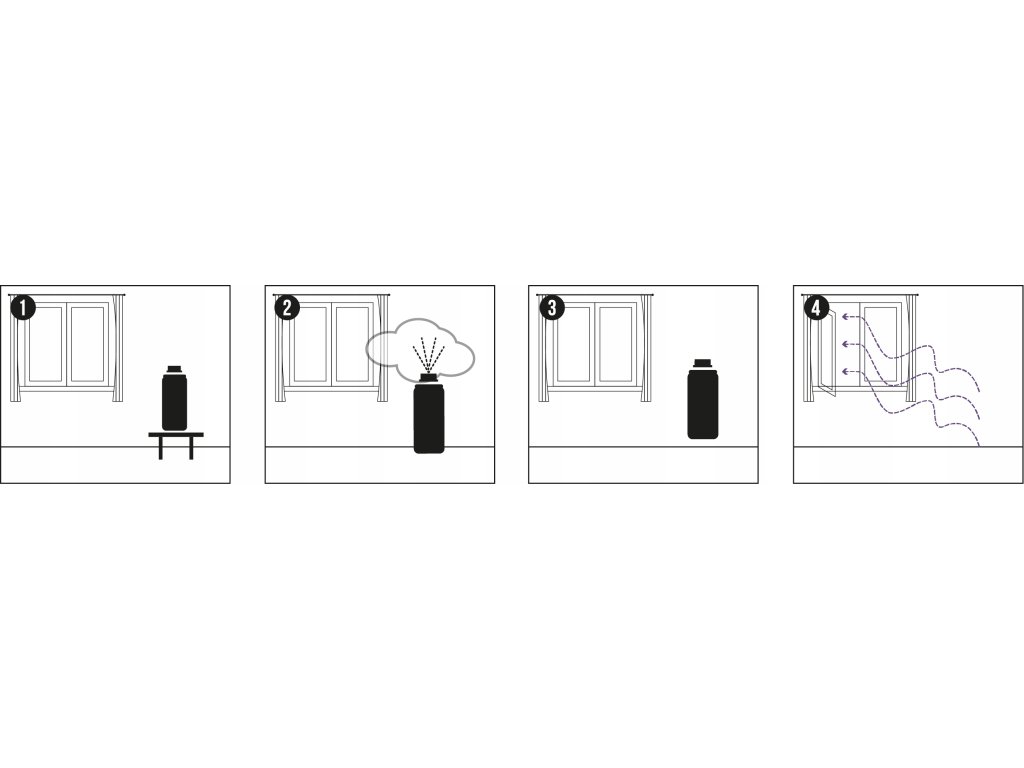 1

2

3

4