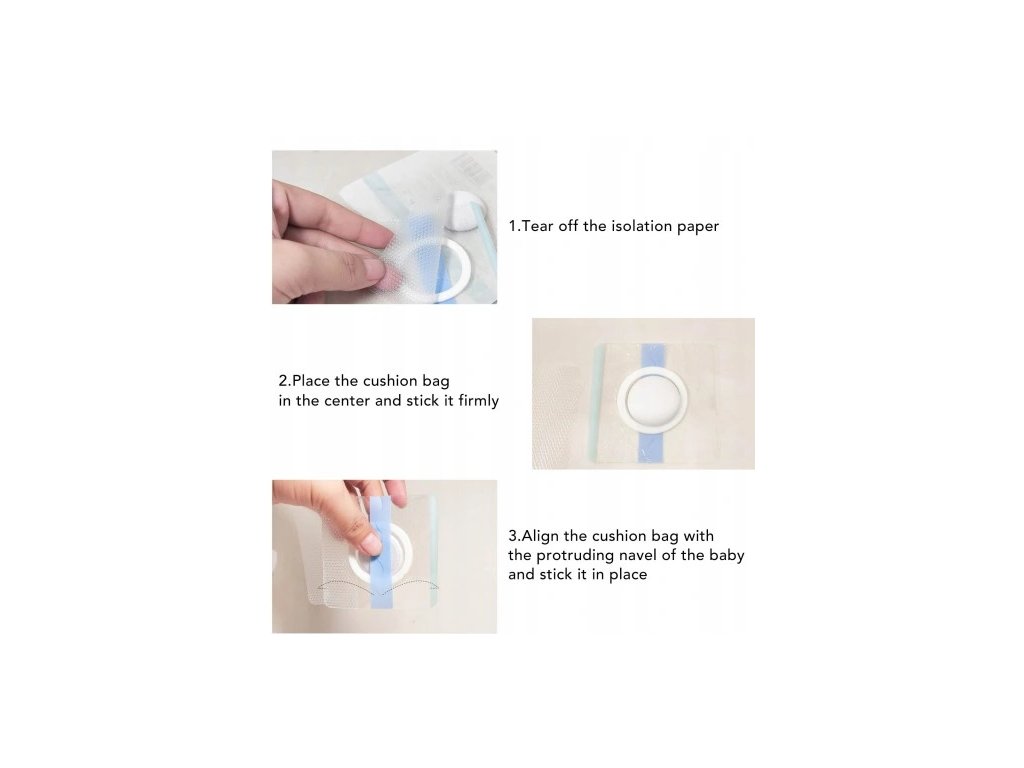 1.Tear off the isolation paper

2.Place the cushion bag in the center and stick it firmly

3.Align the cushion bag with the protruding navel of the baby and stick it in place