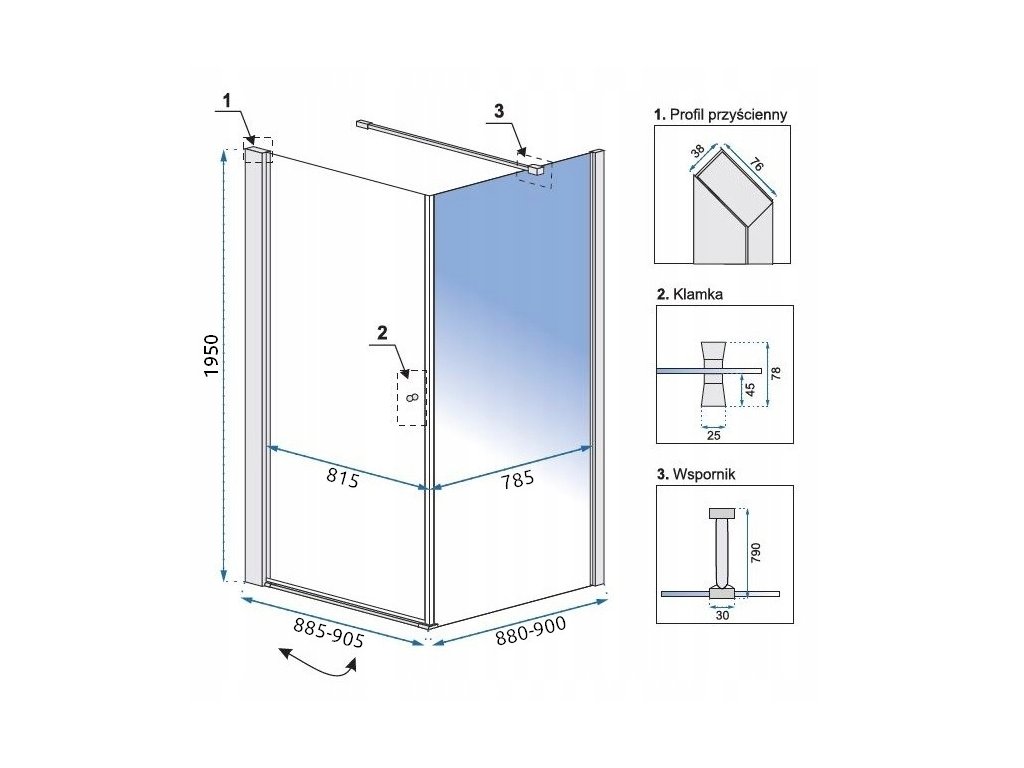 1

3

2

1950

815

785

885-905

880-900

1. Profil przyścienny

38

76

2. Klamka

78

45

25

3. Wspornik

790

30