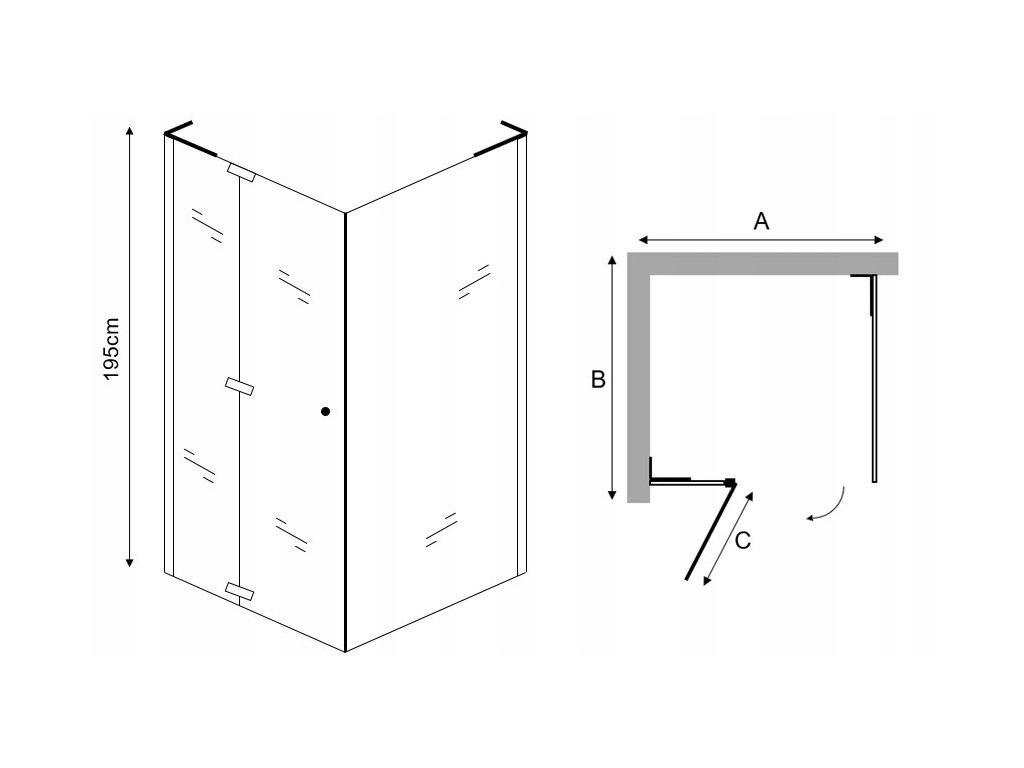 195cm

A

B

C