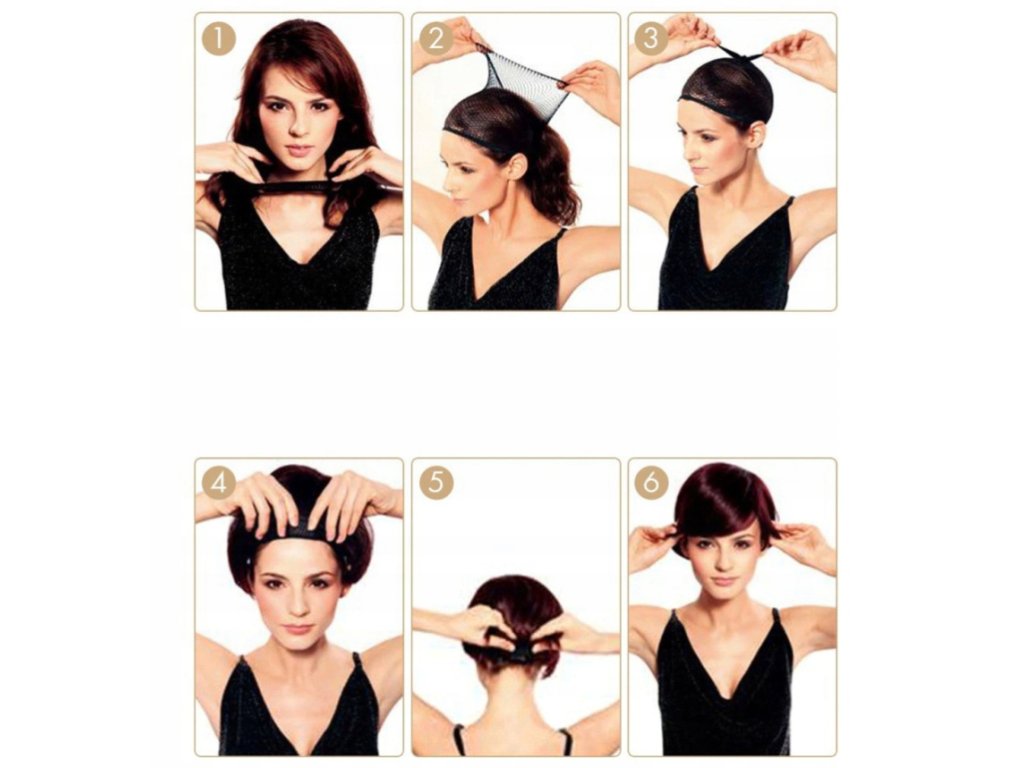 1
2
3
4
5
6