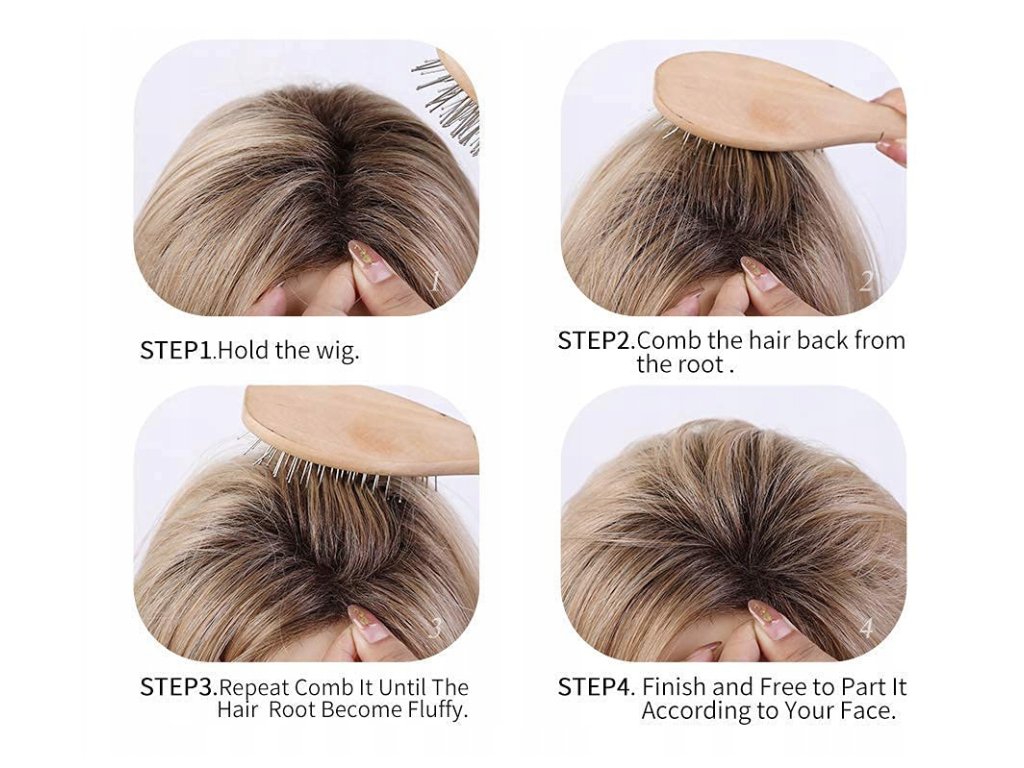 1

STEP1.Hold the wig.

2

STEP2.Comb the hair back from the root .

3

STEP3.Repeat Comb It Until The Hair Root Become Fluffy.

4

STEP4. Finish and Free to Part It According to Your Face.