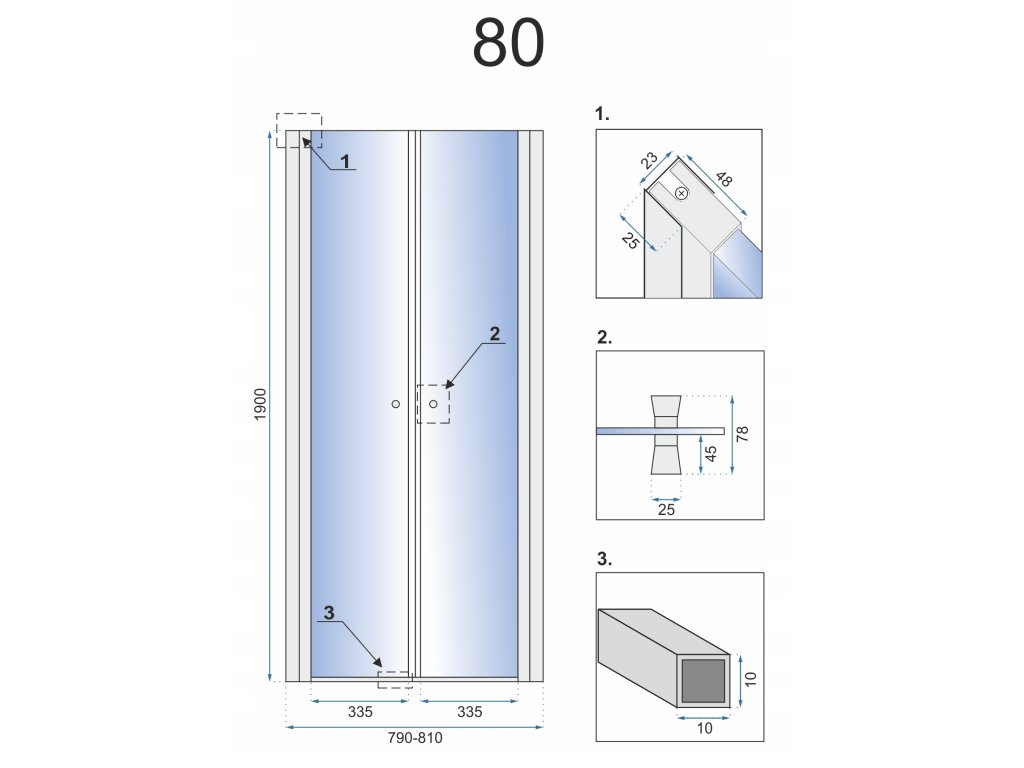 80

1

2

3

1900

335

335

790-810

1.

23

48

25

2.

78

45

25

3.

10

10