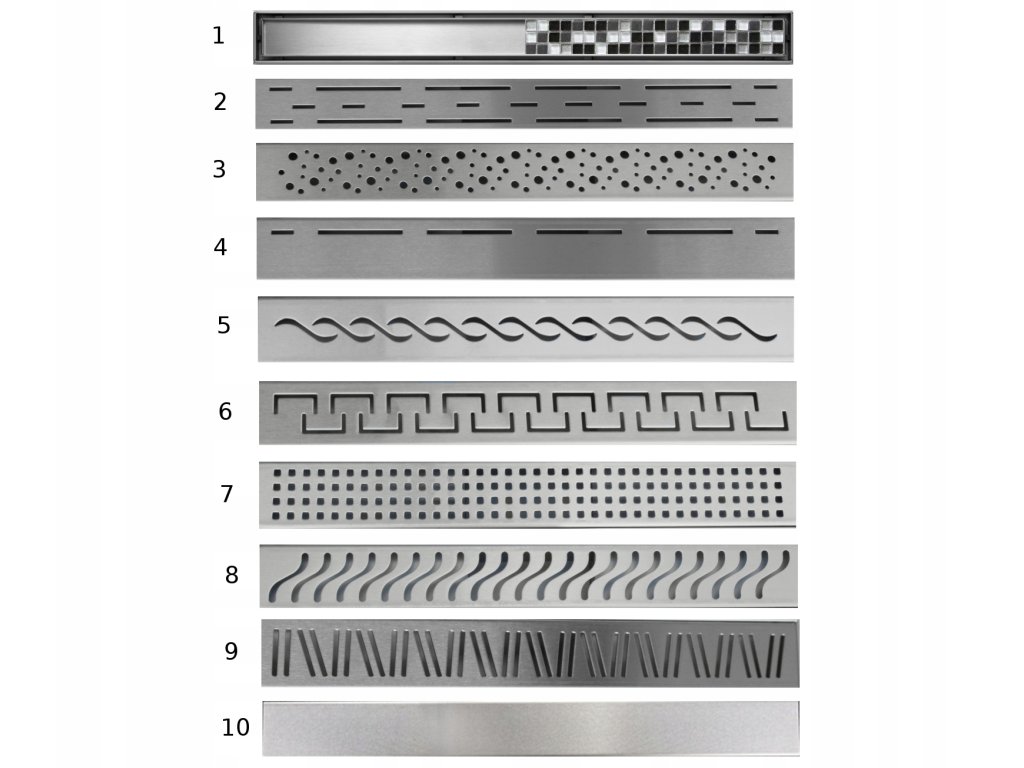 1
2
3
4
5
6
7
8
9
10