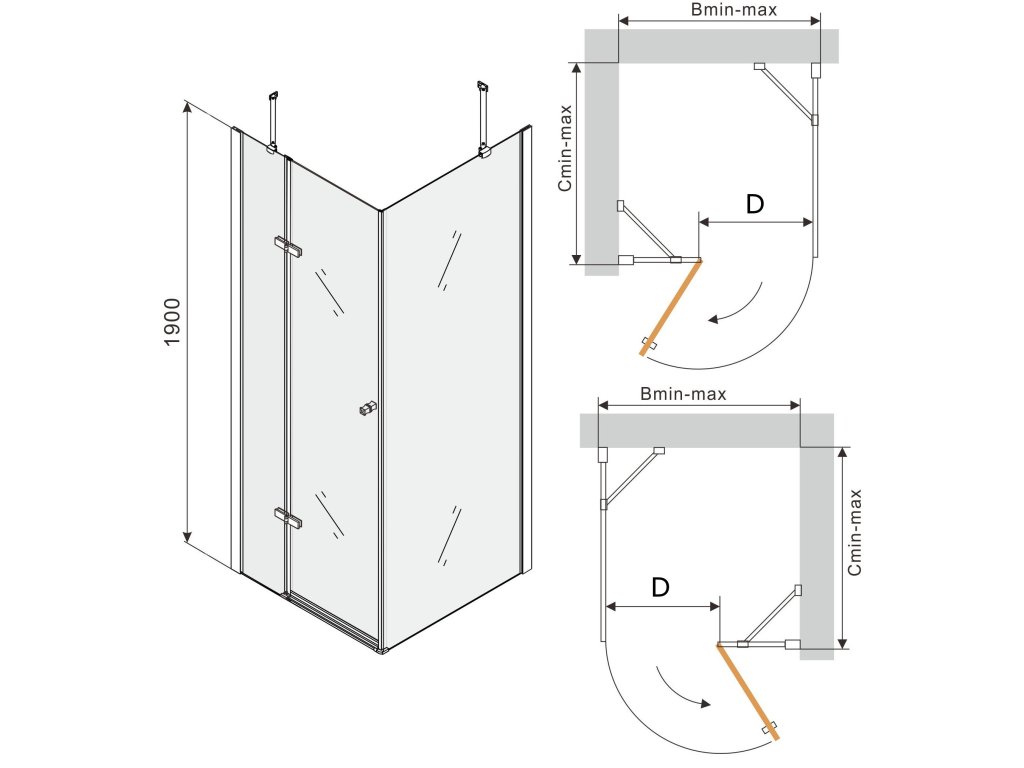 1900

Bmin-max

Cmin-max

D

Bmin-max

Cmin-max

D