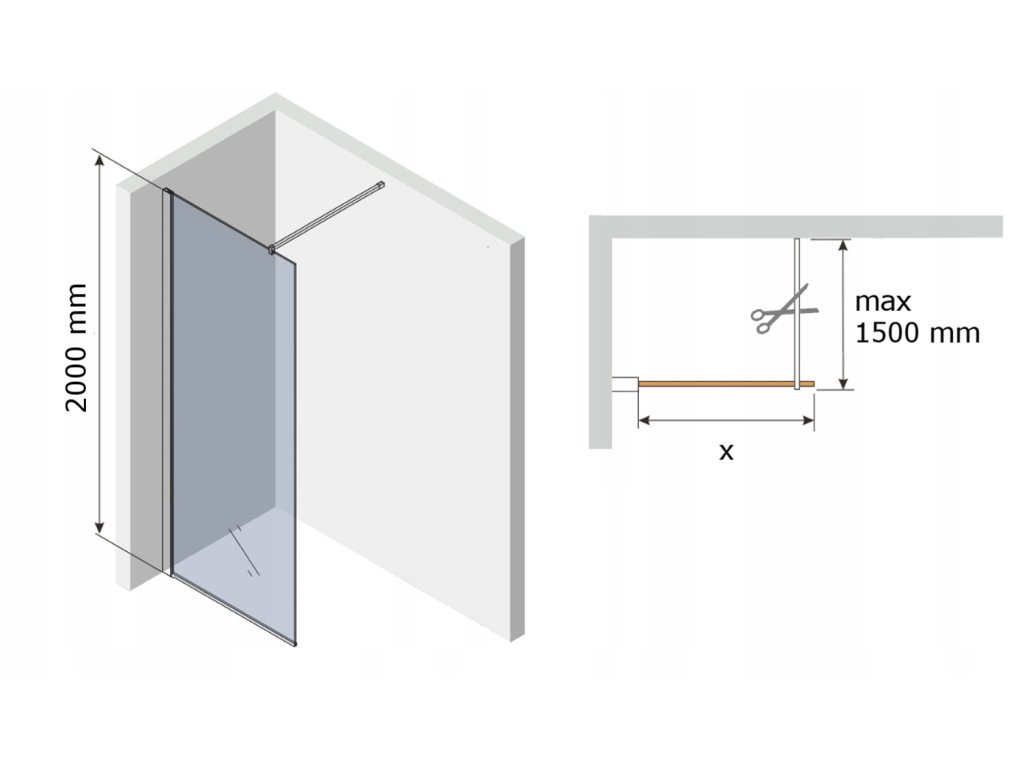 2000 mm

max
1500 mm

x