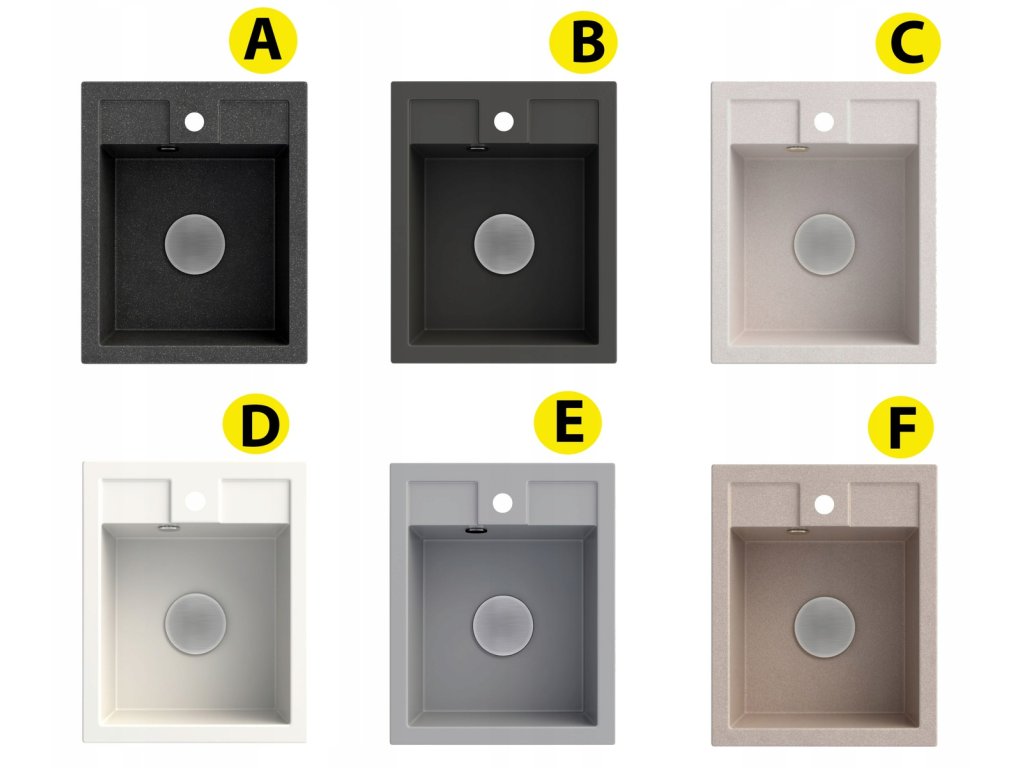 A

B

C

D

E

F