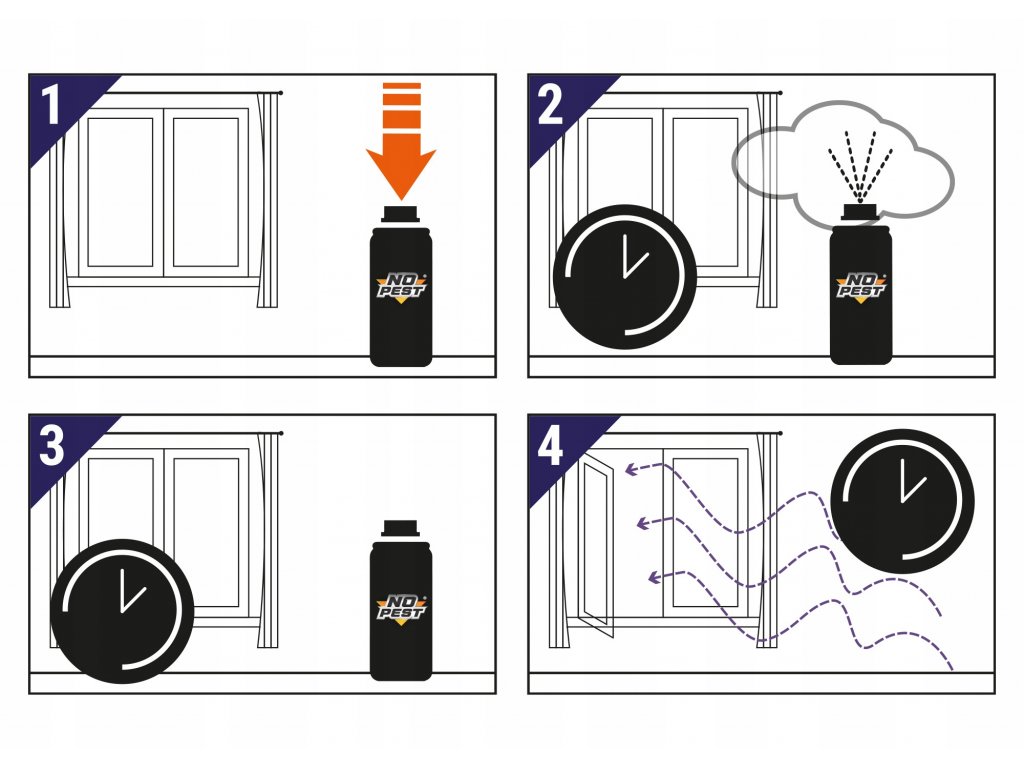 1
NO PEST

2
NO PEST

3
NO PEST

4