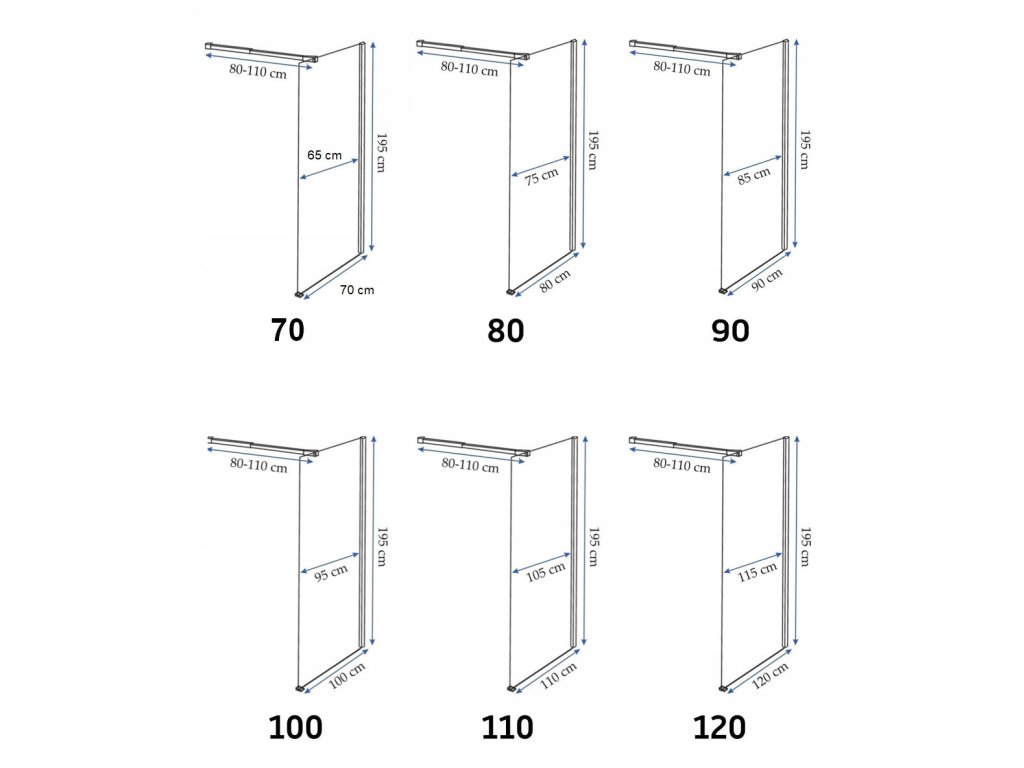 80-110 cm
65 cm
195 cm
70 cm
70

80-110 cm
75 cm
195 cm
80 cm
80

80-110 cm
85 cm
195 cm
90 cm
90

80-110 cm
95 cm
195 cm
100 cm
100

80-110 cm
105 cm
195 cm
110 cm
110

80-110 cm
115 cm
195 cm
120 cm
120