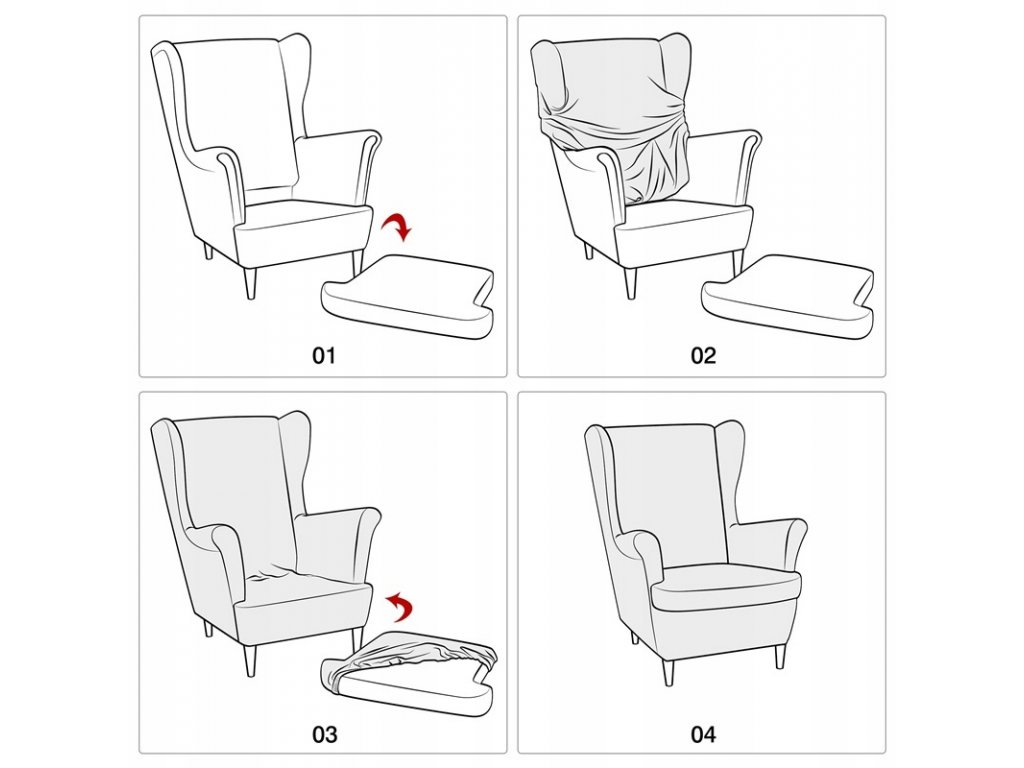 01

02

03

04