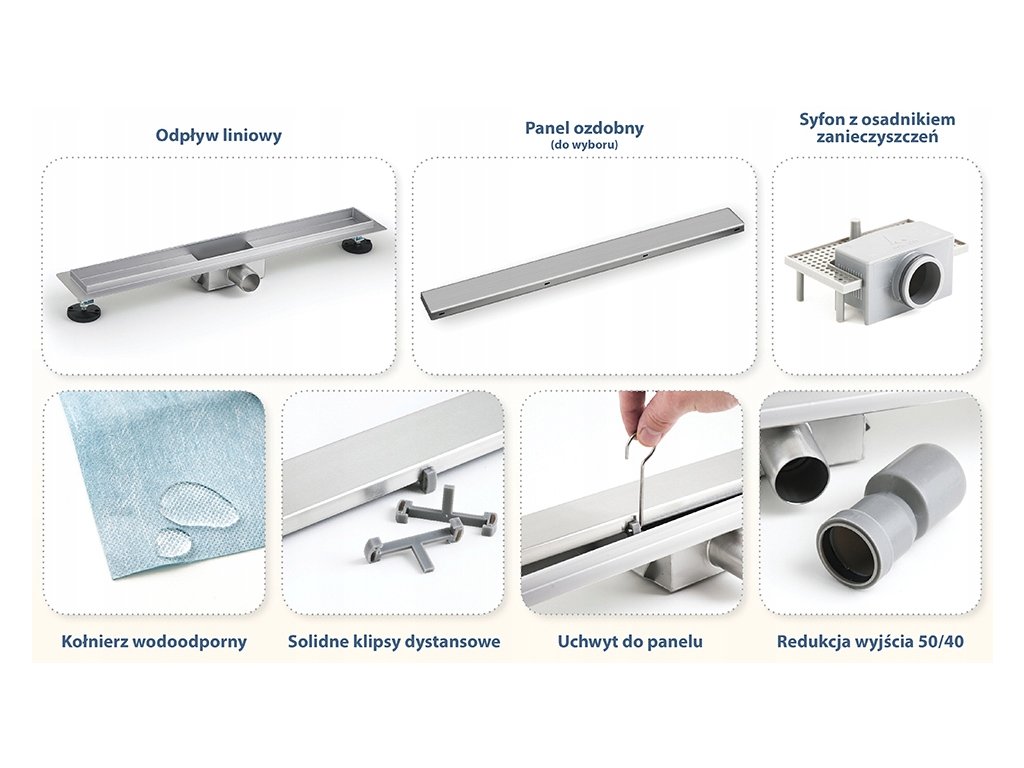 Odpływ liniowy

Panel ozdobny
(do wyboru)

Syfon z osadnikiem zanieczyszczeń

Kołnierz wodoodporny

Solidne klipsy dystansowe

Uchwyt do panelu

Redukcja wyjścia 50/40