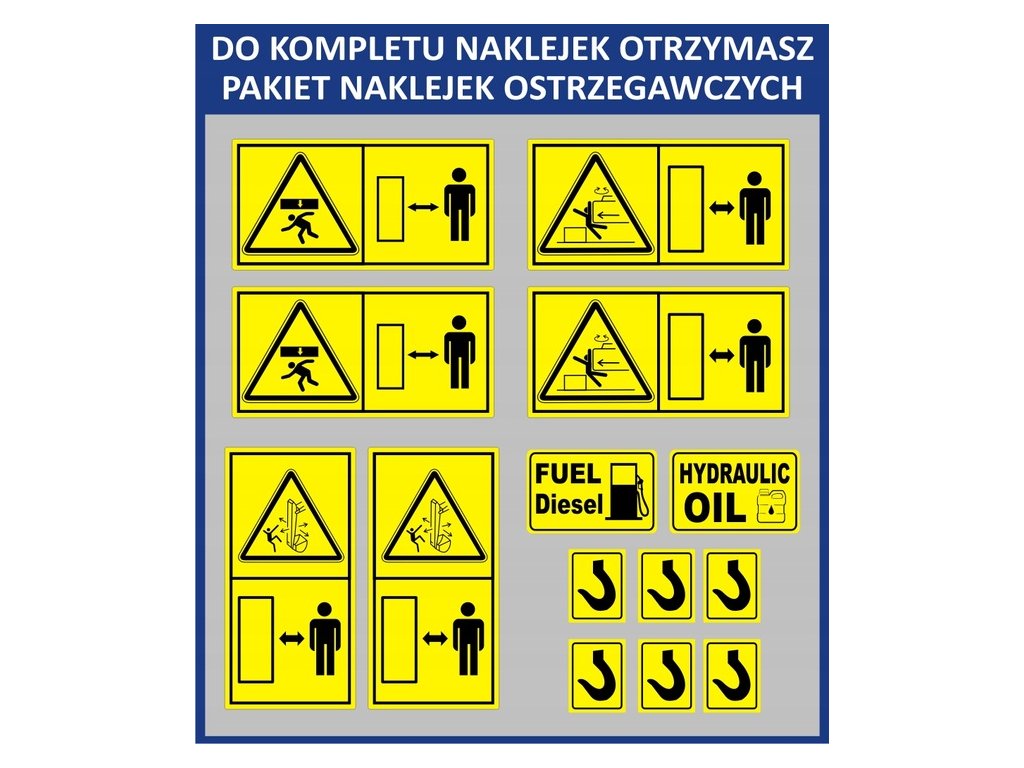 DO KOMPLETU NAKLEJEK OTRZYMASZ PAKIET NAKLEJEK OSTRZEGAWCZYCH

FUEL Diesel

HYDRAULIC OIL