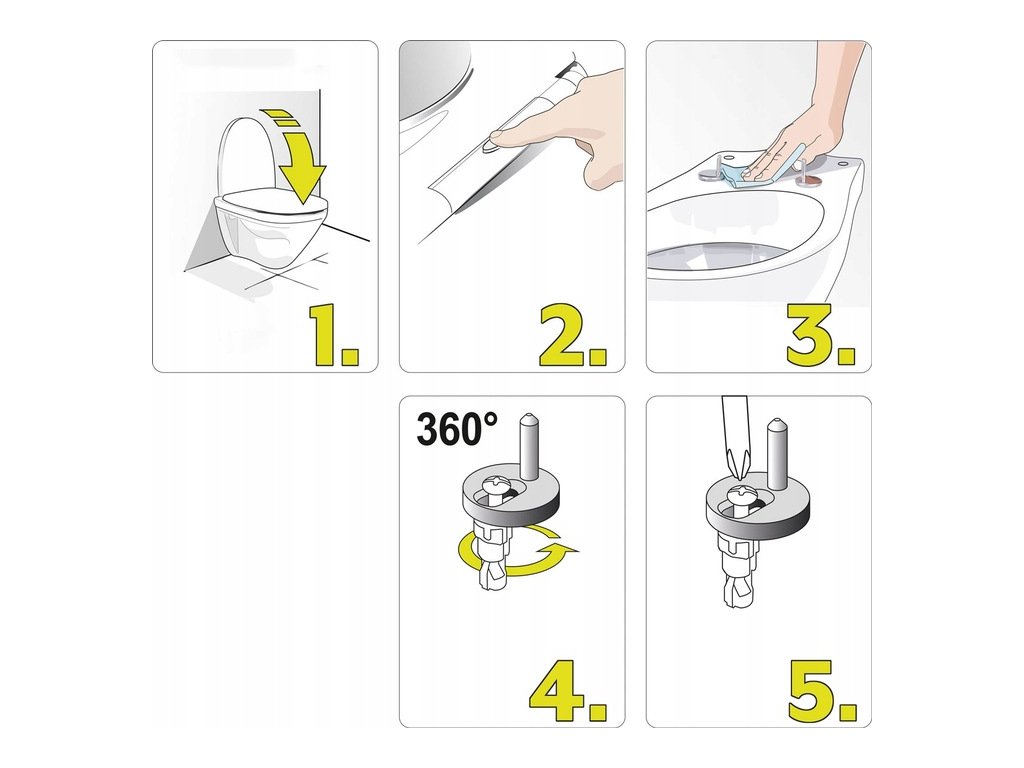 1.

2.

3.

360°

4.

5.