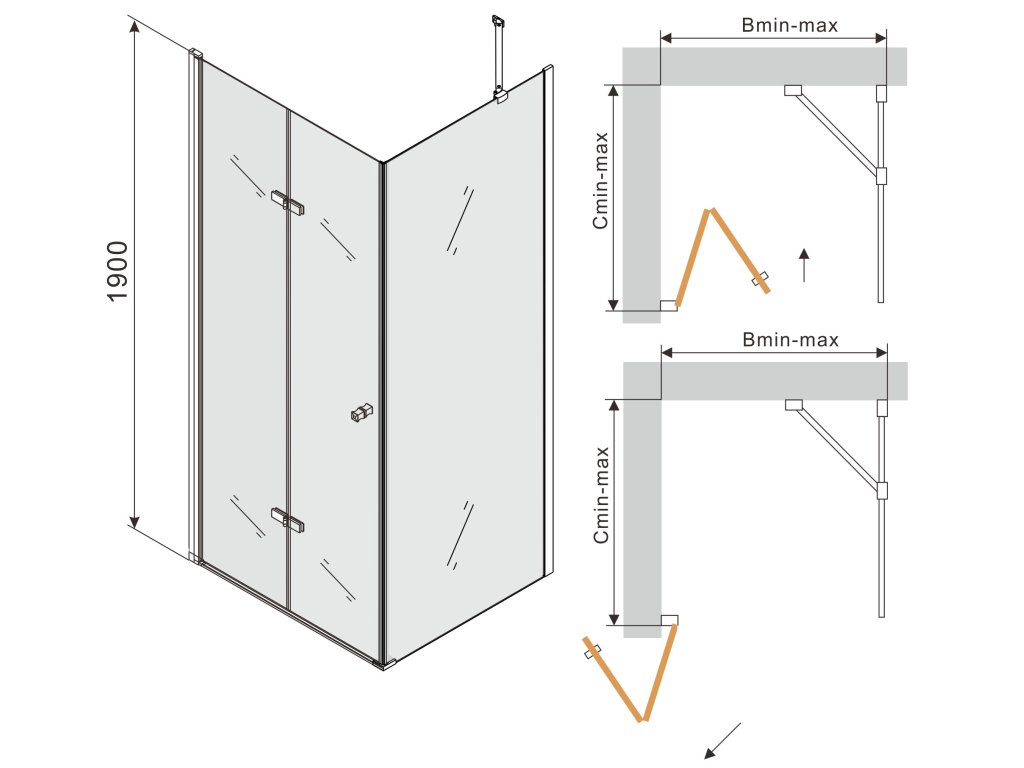 1900

Bmin-max

Cmin-max

Bmin-max

Cmin-max