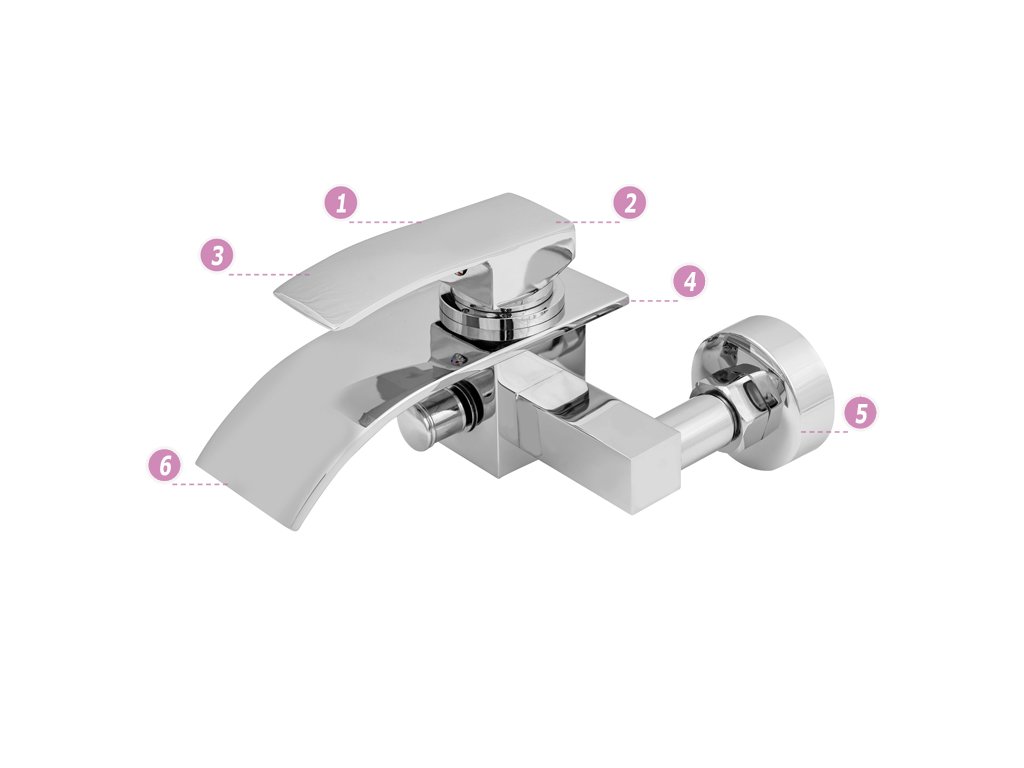 1
2
3
4
5
6