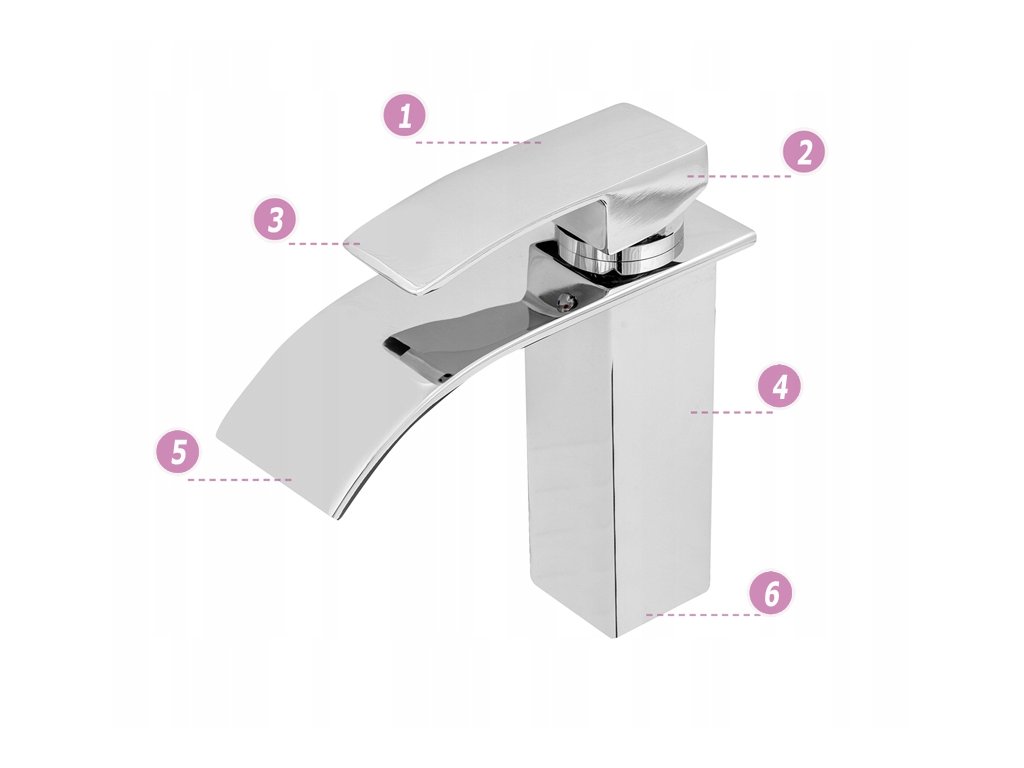 1
2
3
4
5
6