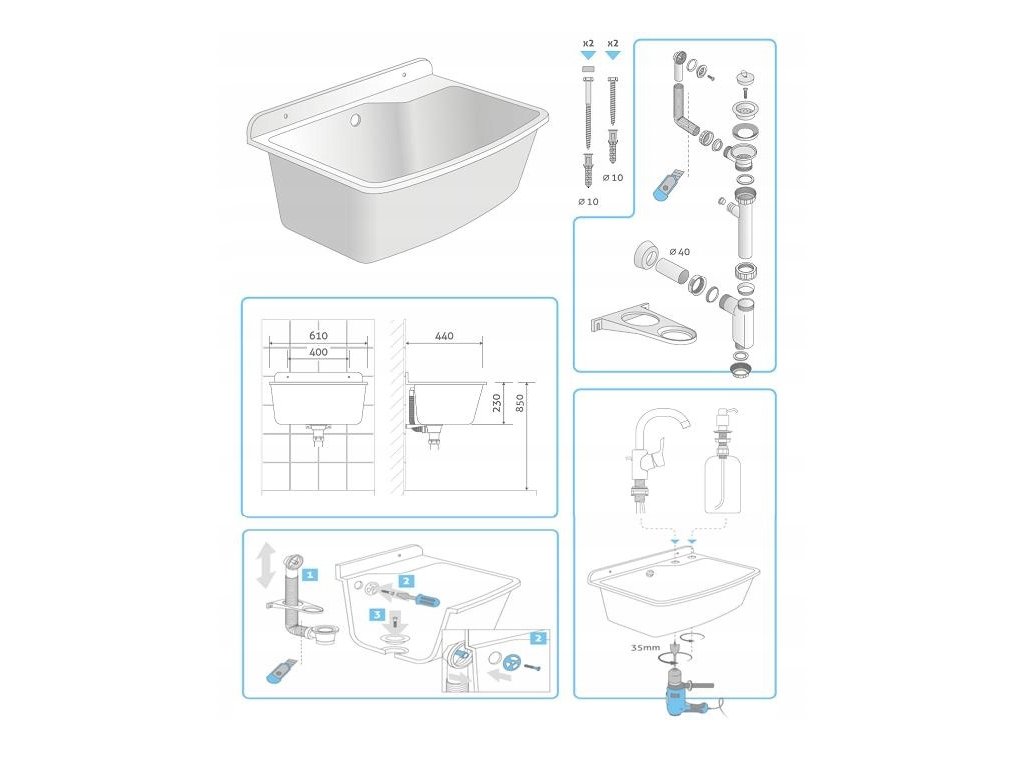 x2
x2
Ø 10
Ø 10
Ø 40
610
400
440
230
850
1
2
3
2
35mm