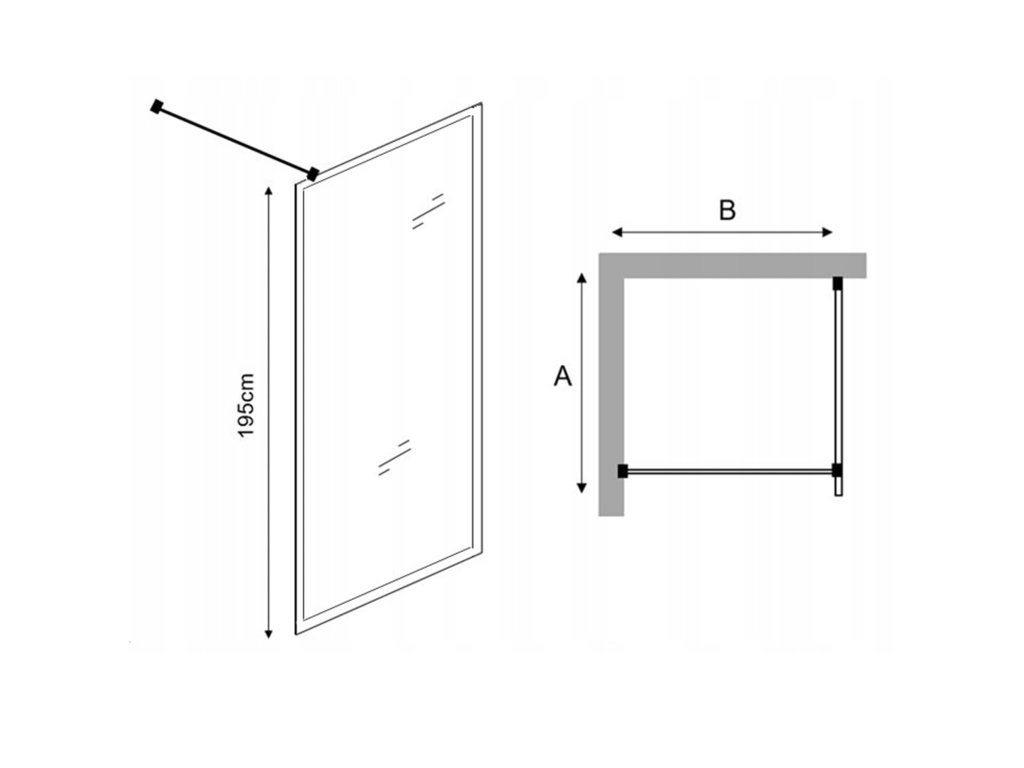 195cm

B

A