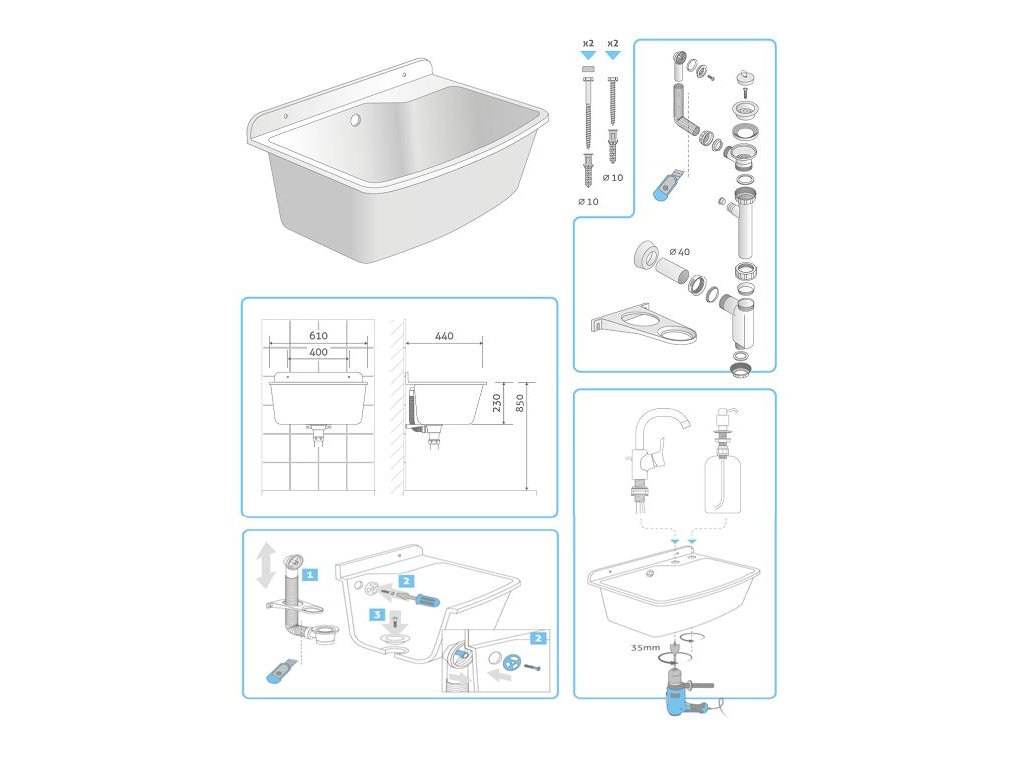 x2
x2
ø 10
ø 10
ø 40
610
400
440
230
850
1
2
3
2
35mm