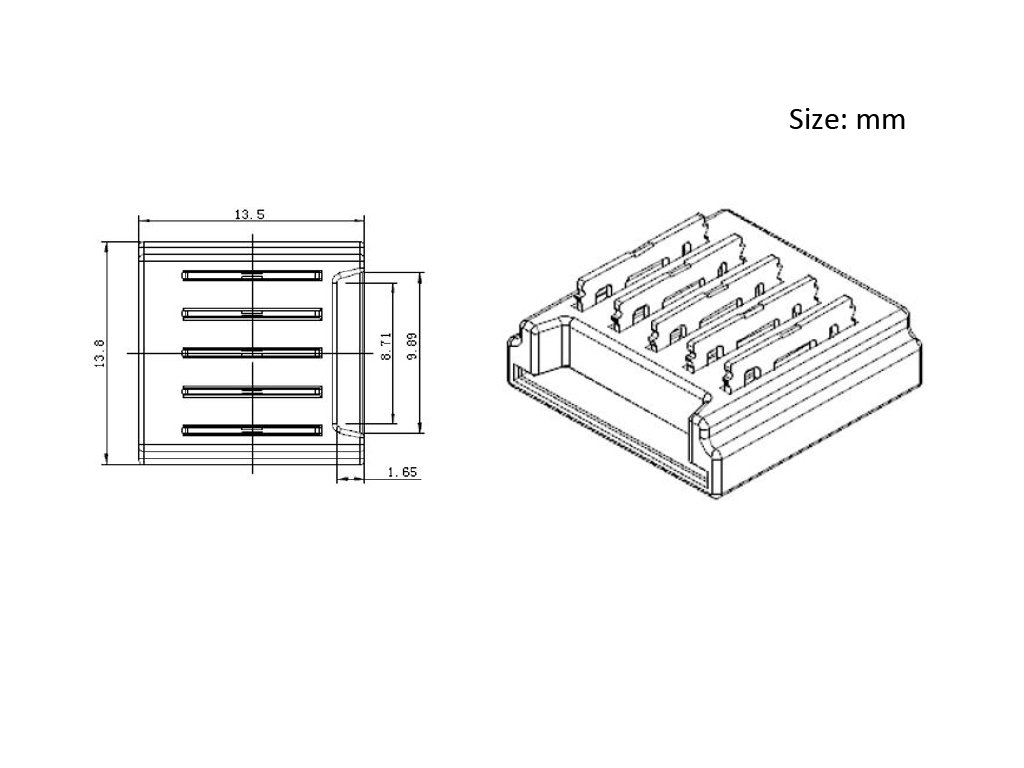 Size: mm

13.5

13.8

8.71

9.89

1.65