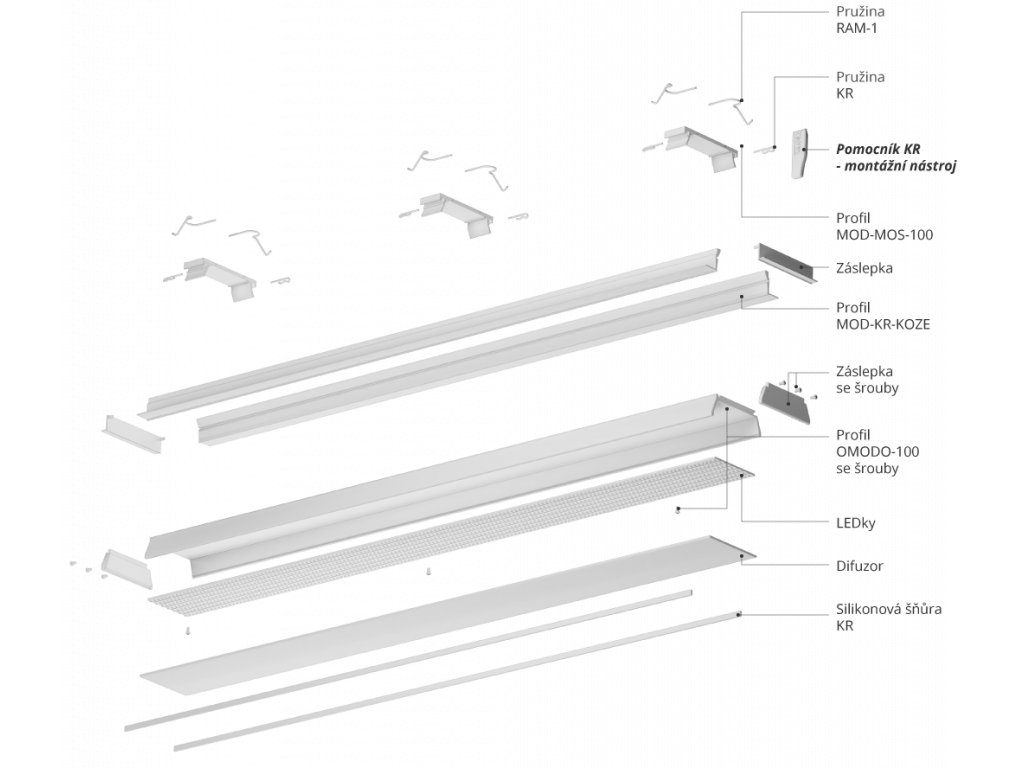 Pružina
RAM-1

Pružina
KR

Pomocník KR
- montážní nástroj

Profil
MOD-MOS-100

Záslepka

Profil
MOD-KR-KOZE

Záslepka
se šrouby

Profil
OMODO-100
se šrouby

LEDky

Difuzor

Silikonová šňůra
KR