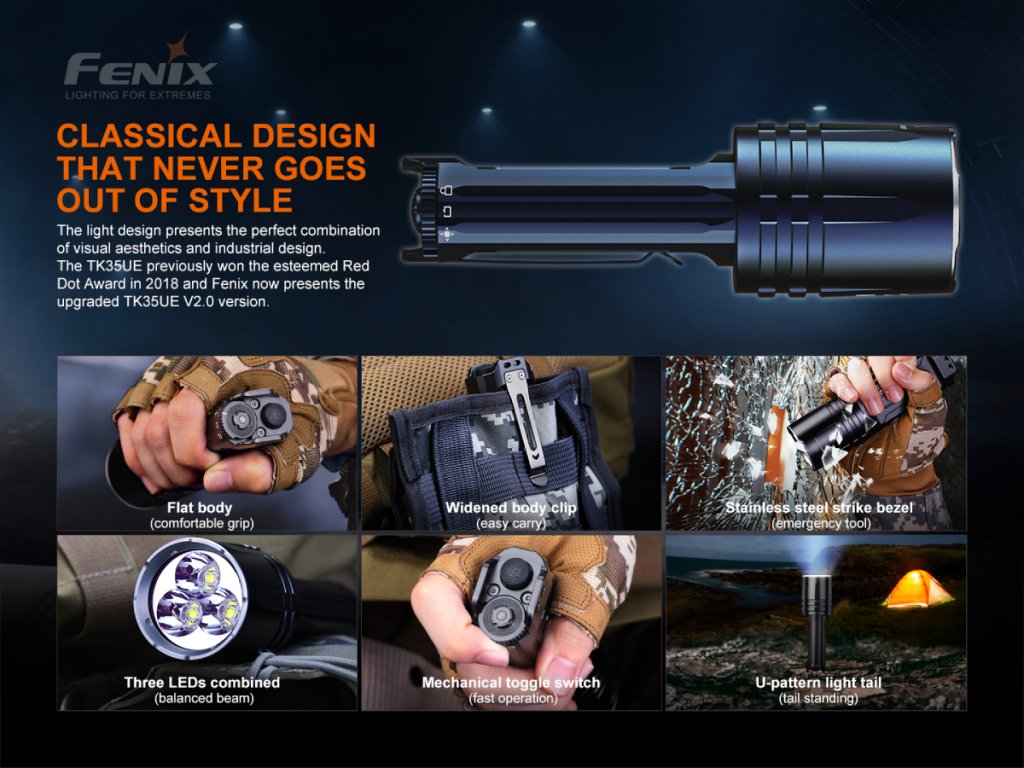 FENIX
LIGHTING FOR EXTREMES

CLASSICAL DESIGN THAT NEVER GOES OUT OF STYLE

The light design presents the perfect combination of visual aesthetics and industrial design.
The TK35UE previously won the esteemed Red Dot Award in 2018 and Fenix now presents the upgraded TK35UE V2.0 version.

Flat body
(comfortable grip)

Widened body clip
(easy carry)

Stainless steel strike bezel
(emergency tool)

Three LEDs combined
(balanced beam)

Mechanical toggle switch
(fast operation)

U-pattern light tail
(tail standing)