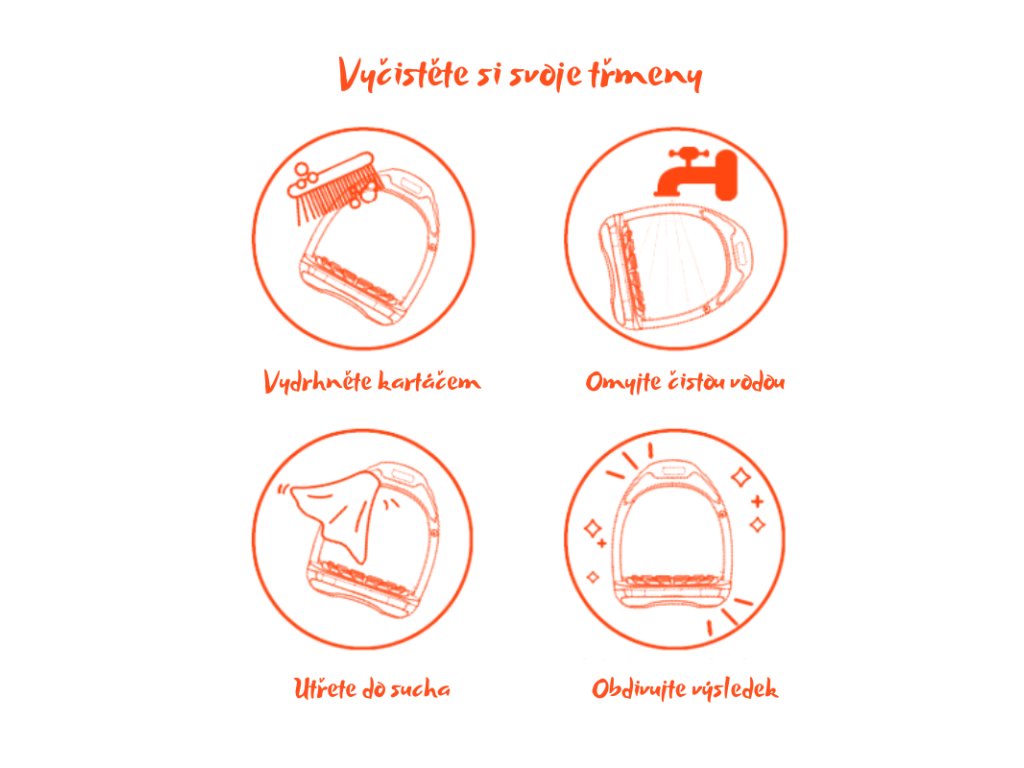 Vyčistěte si svoje třmeny

Vydrhněte kartáčem

Omyjte čistou vodou

Utřete do sucha

Obdivujte výsledek