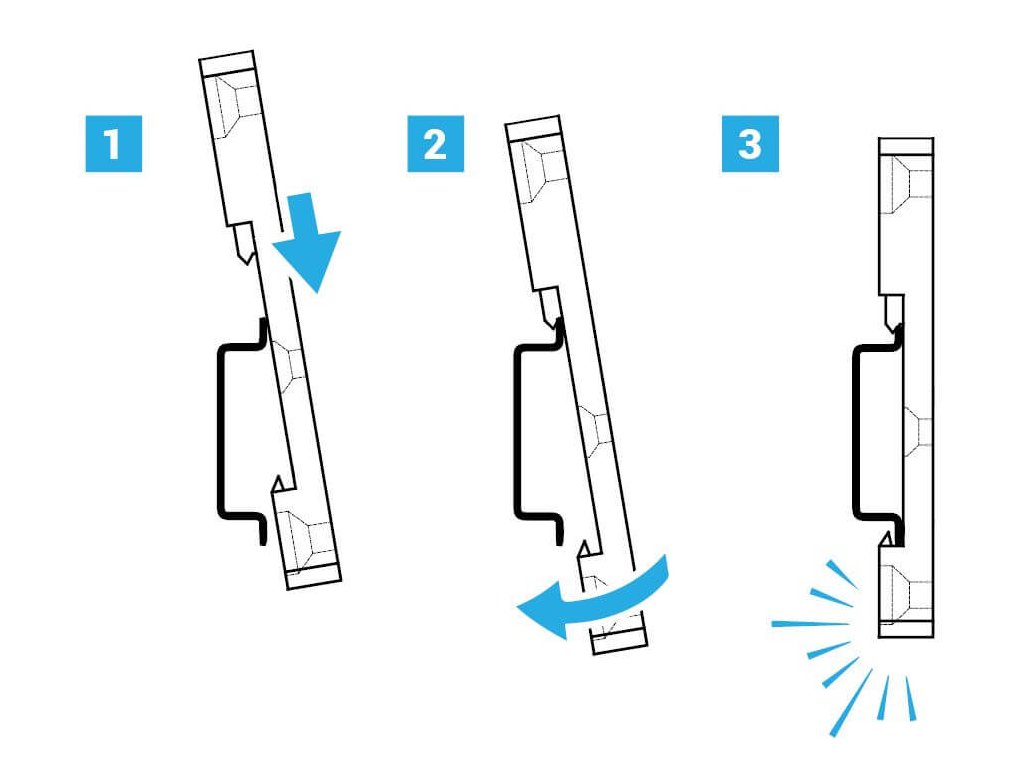 1

2

3