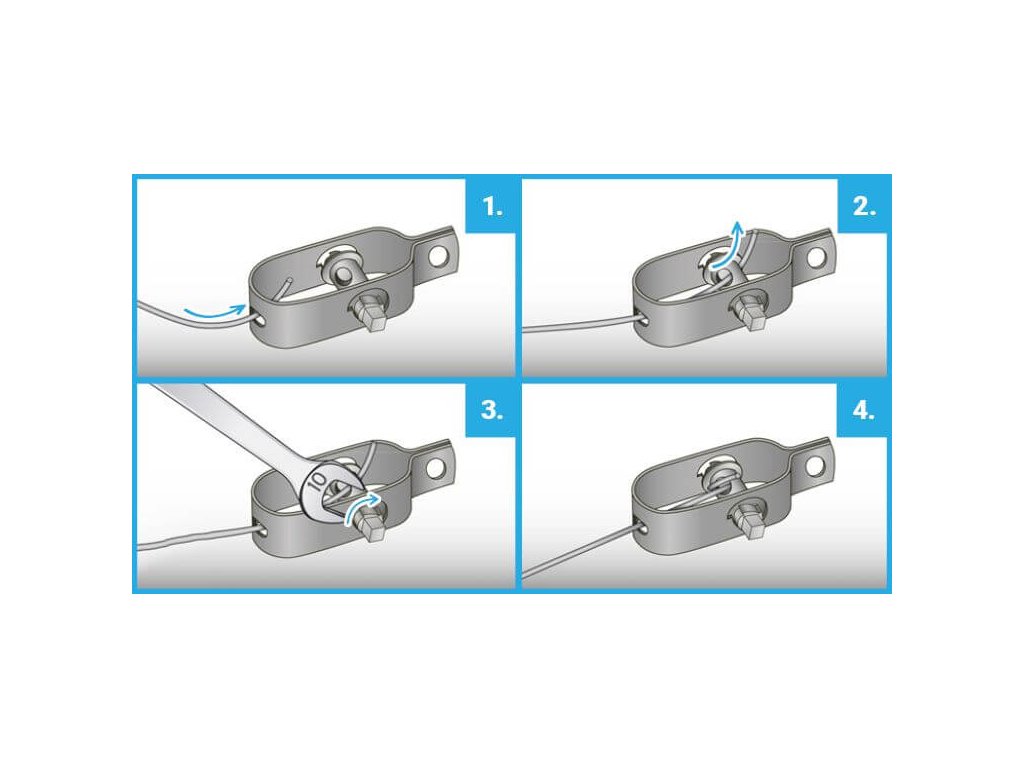 1.

2.

3.

10

4.