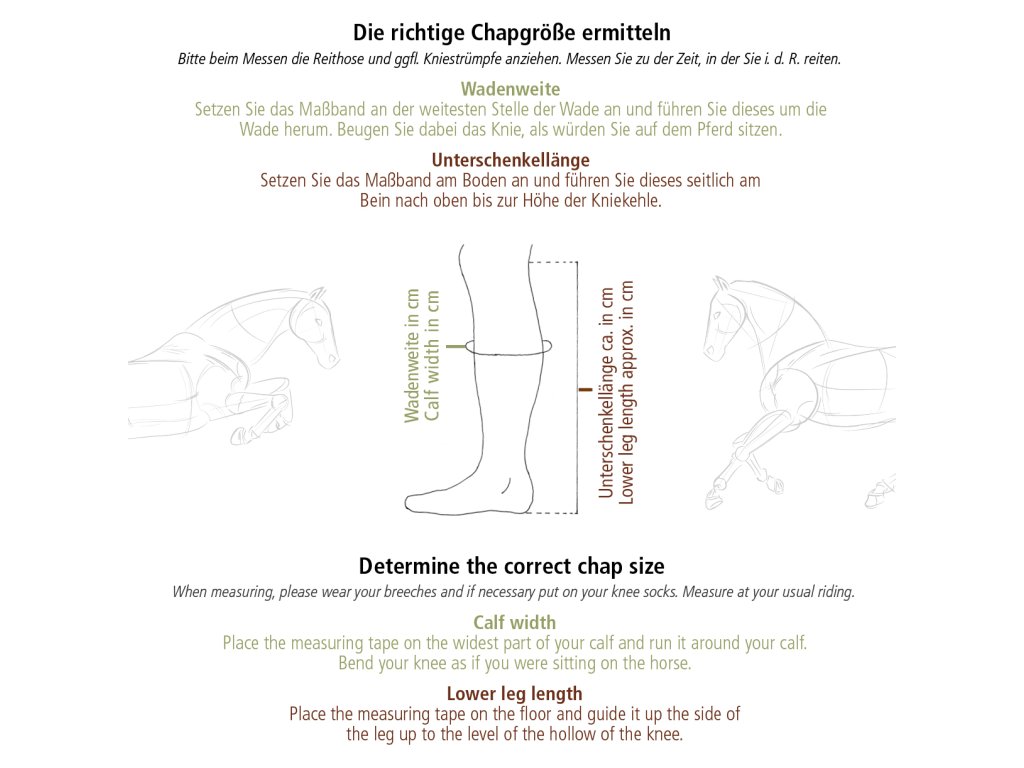 Die richtige Chapgröße ermitteln
Bitte beim Messen die Reithose und ggfl. Kniestrümpfe anziehen. Messen Sie zu der Zeit, in der Sie i. d. R. reiten.

Wadenweite
Setzen Sie das Maßband an der weitesten Stelle der Wade an und führen Sie dieses um die Wade herum. Beugen Sie dabei das Knie, als würden Sie auf dem Pferd sitzen.

Unterschenkellänge
Setzen Sie das Maßband am Boden an und führen Sie dieses seitlich am Bein nach oben bis zur Höhe der Kniekehle.

Wadenweite in cm
Calf width in cm

Unterschenkellänge ca. in cm
Lower leg length approx. in cm

Determine the correct chap size
When measuring, please wear your breeches and if necessary put on your knee socks. Measure at your usual riding.

Calf width
Place the measuring tape on the widest part of your calf and run it around your calf. Bend your knee as if you were sitting on the horse.

Lower leg length
Place the measuring tape on the floor and guide it up the side of the leg up to the level of the hollow of the knee.