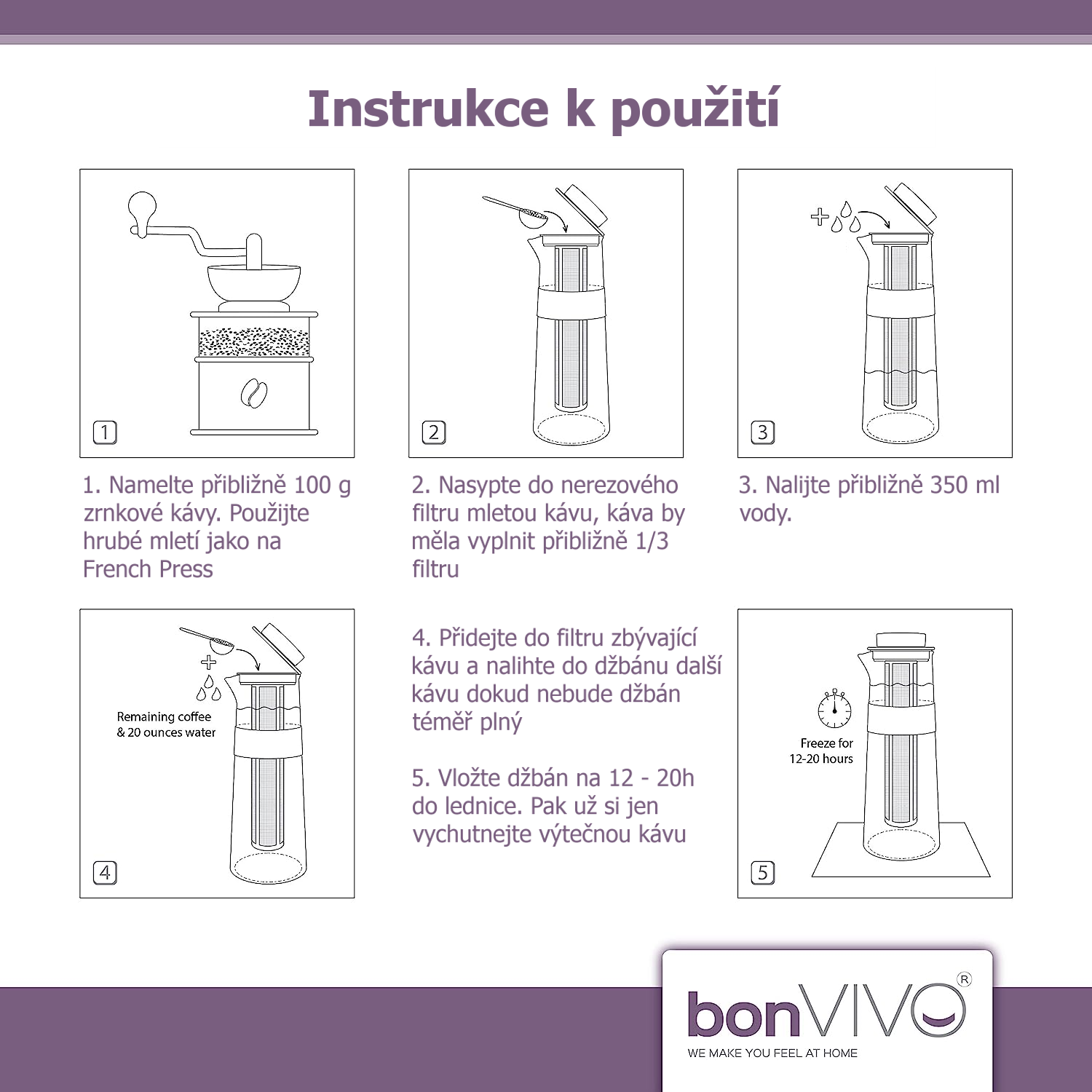 Instrukce k použití

1

1. Namelte přibližně 100 g zrnkové kávy. Použijte hrubé mletí jako na French Press

2

2. Nasypte do nerezového filtru mletou kávu, káva by měla vyplnit přibližně 1/3 filtru

3

3. Nalijte přibližně 350 ml vody.

Remaining coffee & 20 ounces water

4

4. Přidejte do filtru zbývající kávu a nalihte do džbánu další kávu dokud nebude džbán téměř plný

5. Vložte džbán na 12 - 20h do lednice. Pak už si jen vychutnejte výtečnou kávu

Freeze for 12-20 hours

5

bonVIVO®
WE MAKE YOU FEEL AT HOME