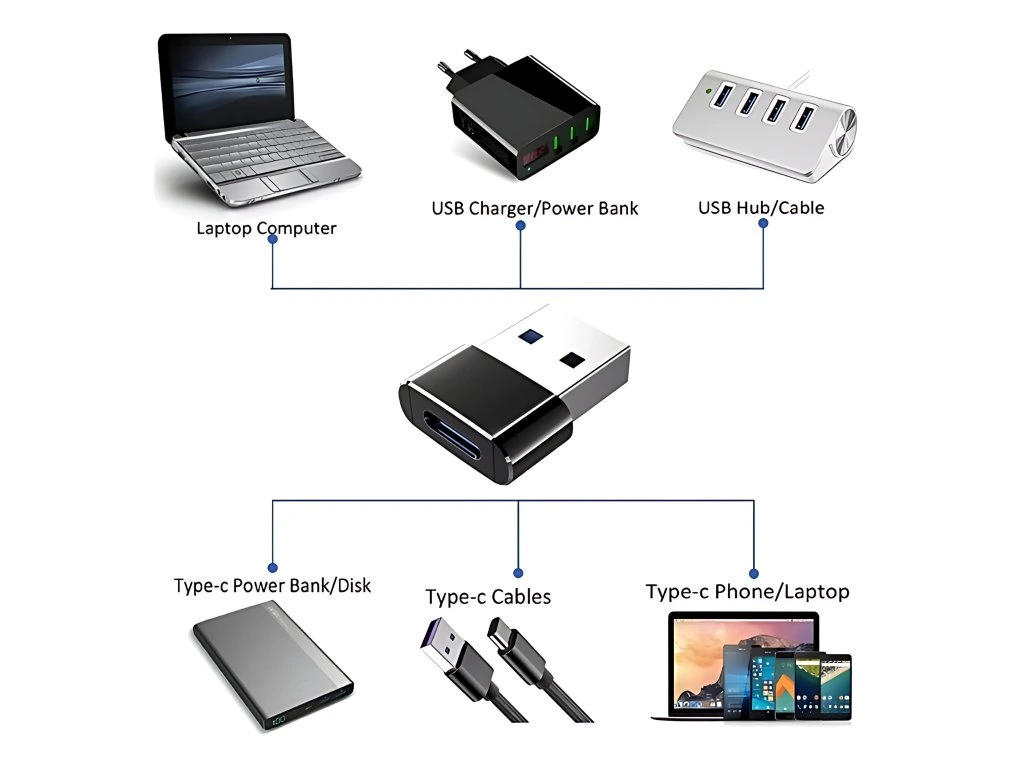 Laptop Computer

USB Charger/Power Bank

USB Hub/Cable

Type-c Power Bank/Disk

Type-c Cables

Type-c Phone/Laptop