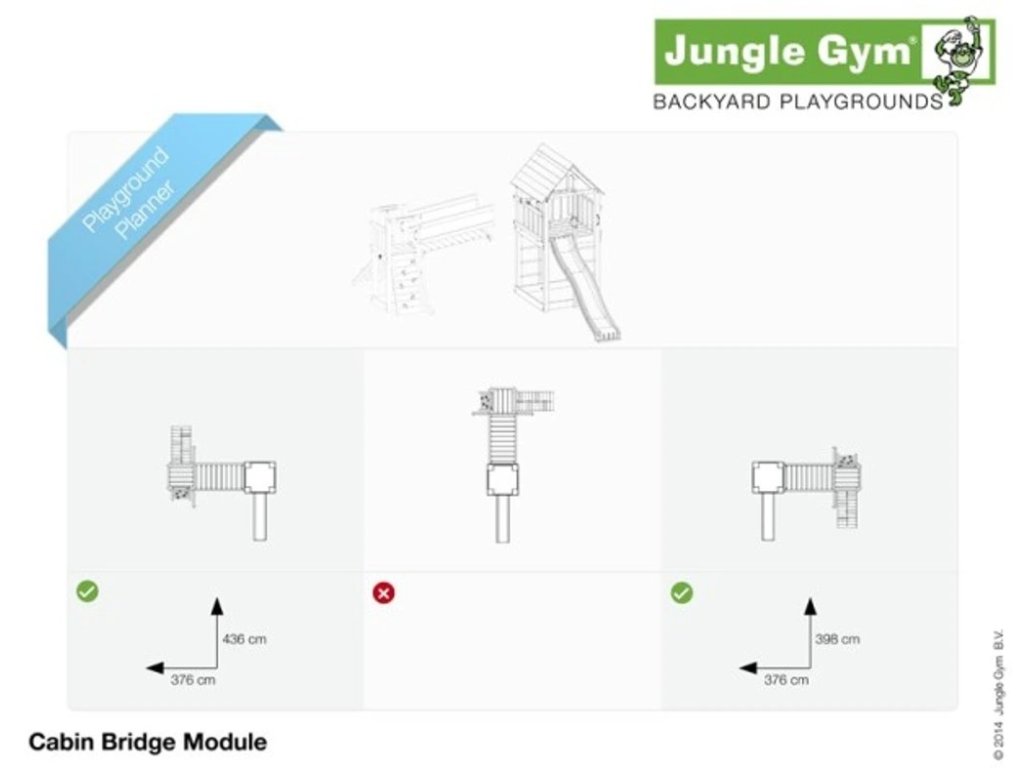 Jungle Gym®
BACKYARD PLAYGROUNDS

Playground Planner

436 cm
376 cm

398 cm
376 cm

Cabin Bridge Module

© 2014 Jungle Gym B.V.