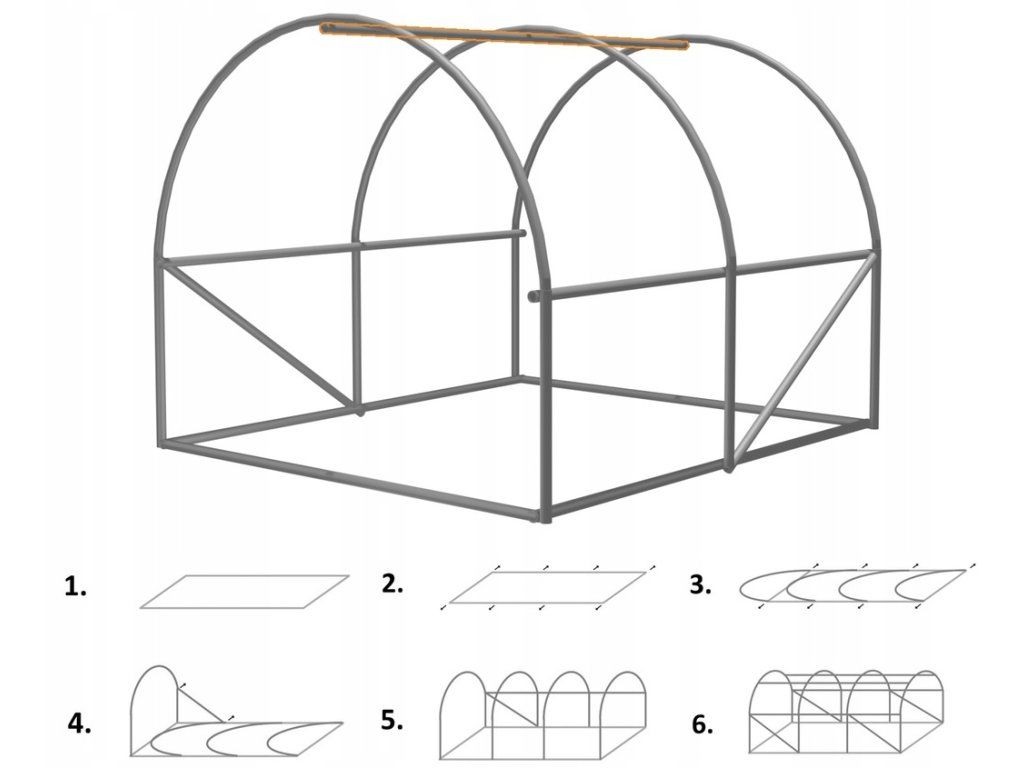 1.
2.
3.
4.
5.
6.