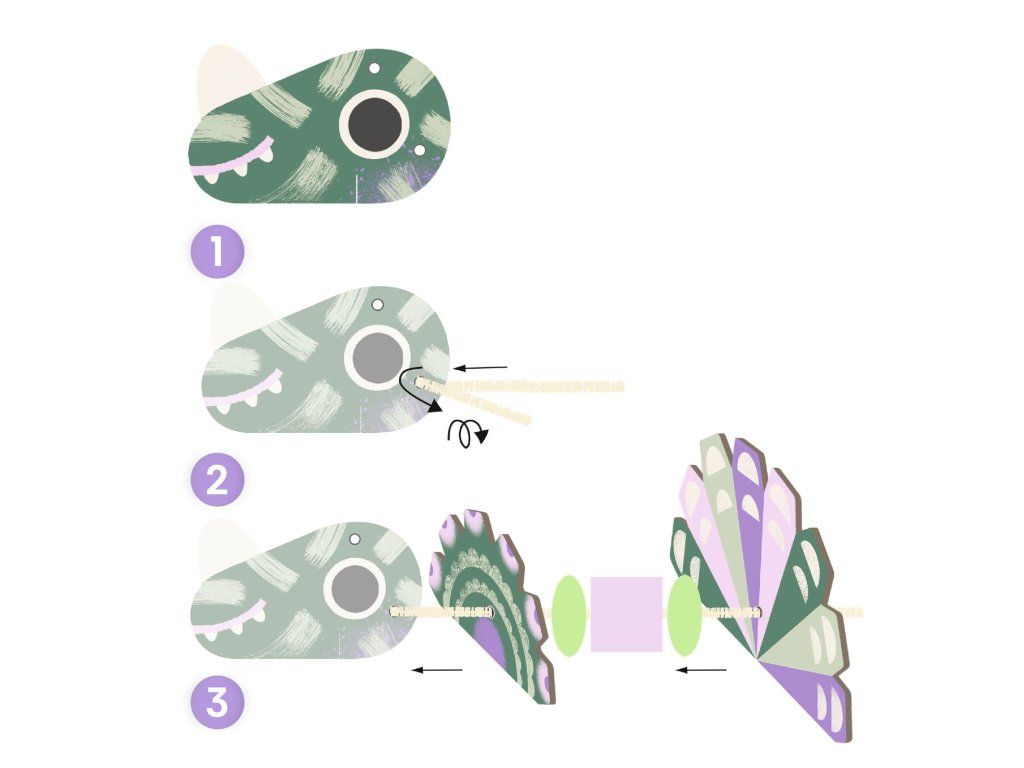 1

2

3