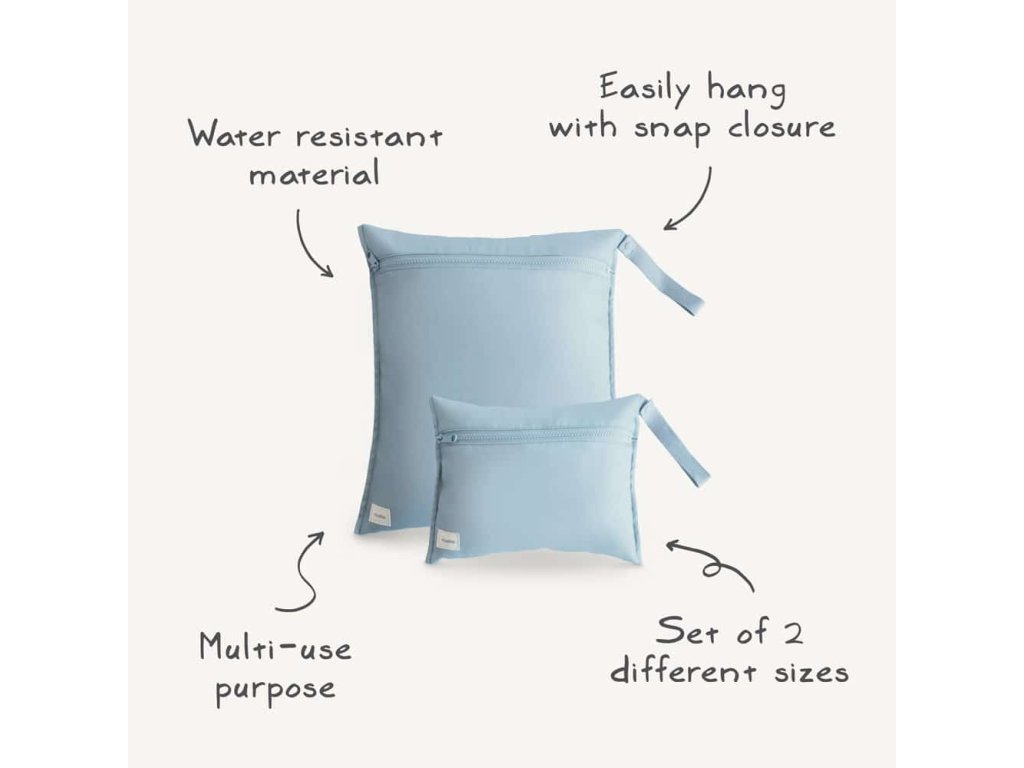 Water resistant material

Easily hang with snap closure

Multi-use purpose

Set of 2 different sizes