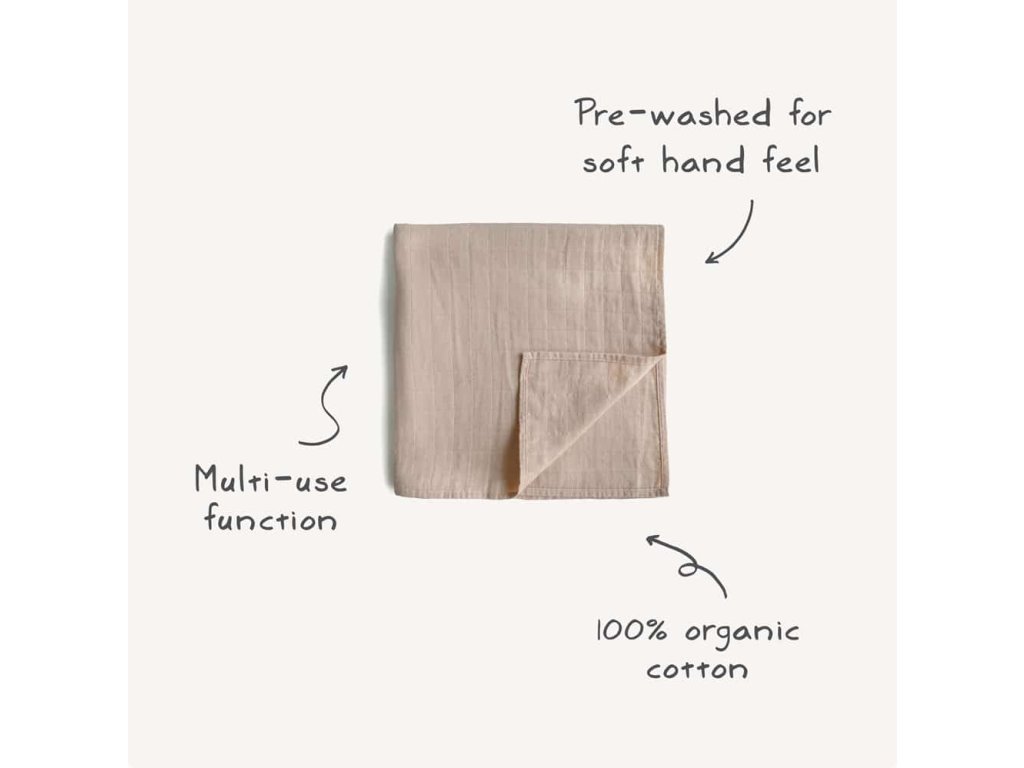 Pre-washed for soft hand feel

Multi-use function

100% organic cotton