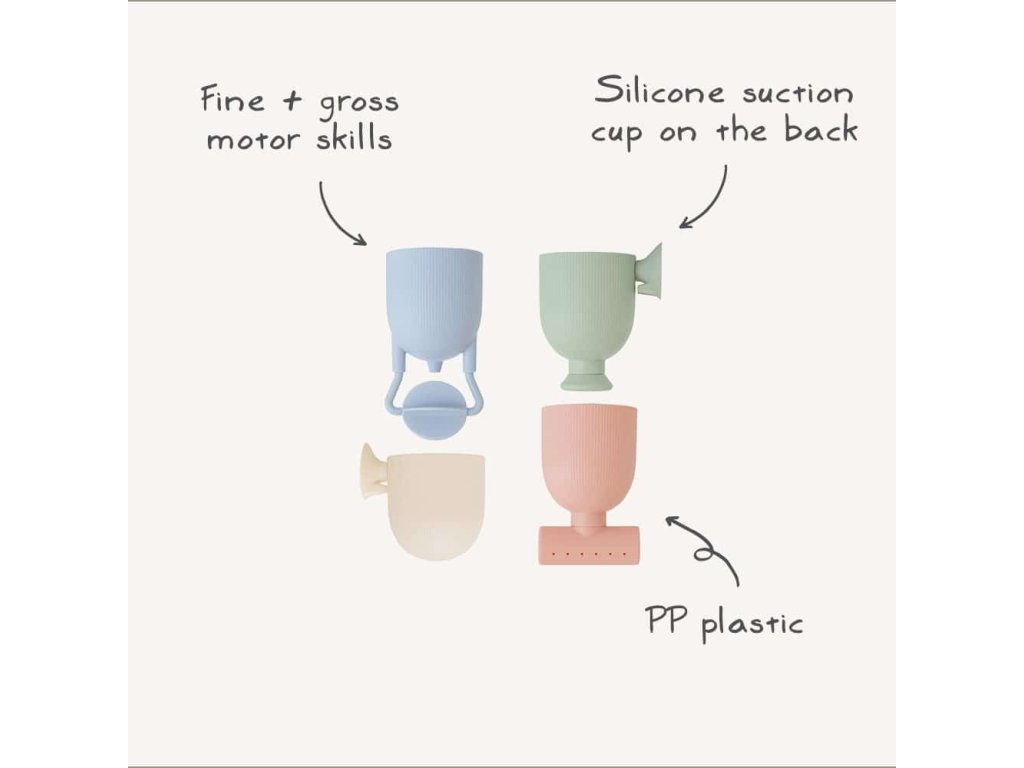 Fine + gross motor skills

Silicone suction cup on the back

PP plastic