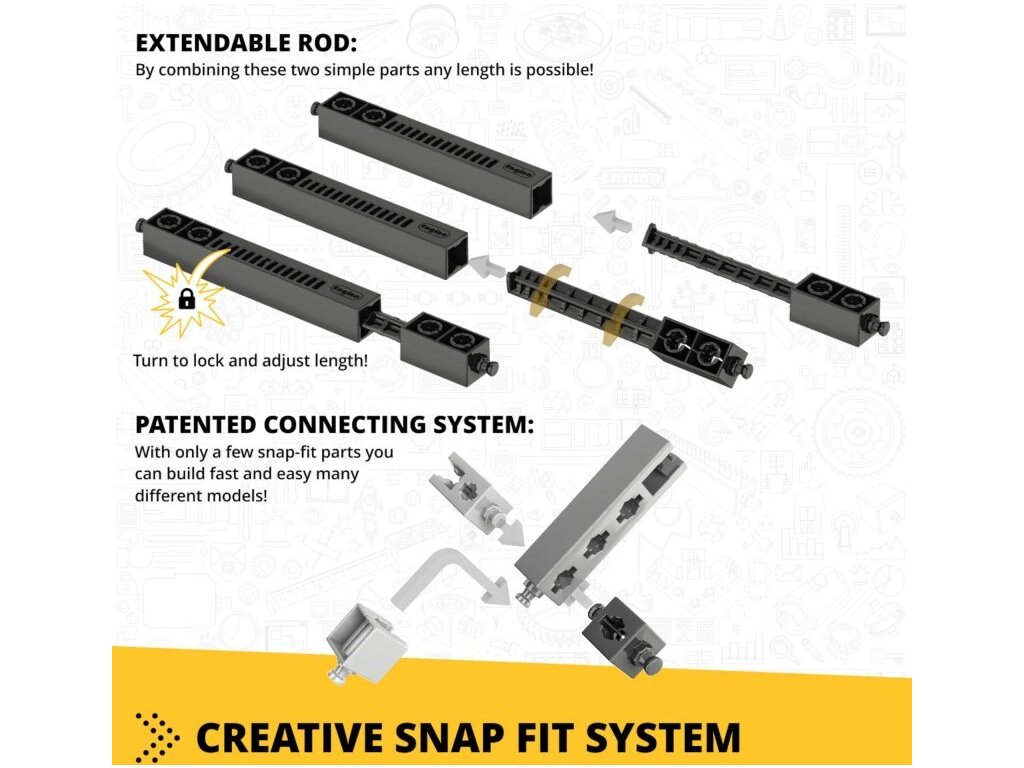 EXTENDABLE ROD:
By combining these two simple parts any length is possible!

Turn to lock and adjust length!

PATENTED CONNECTING SYSTEM:
With only a few snap-fit parts you can build fast and easy many different models!

CREATIVE SNAP FIT SYSTEM